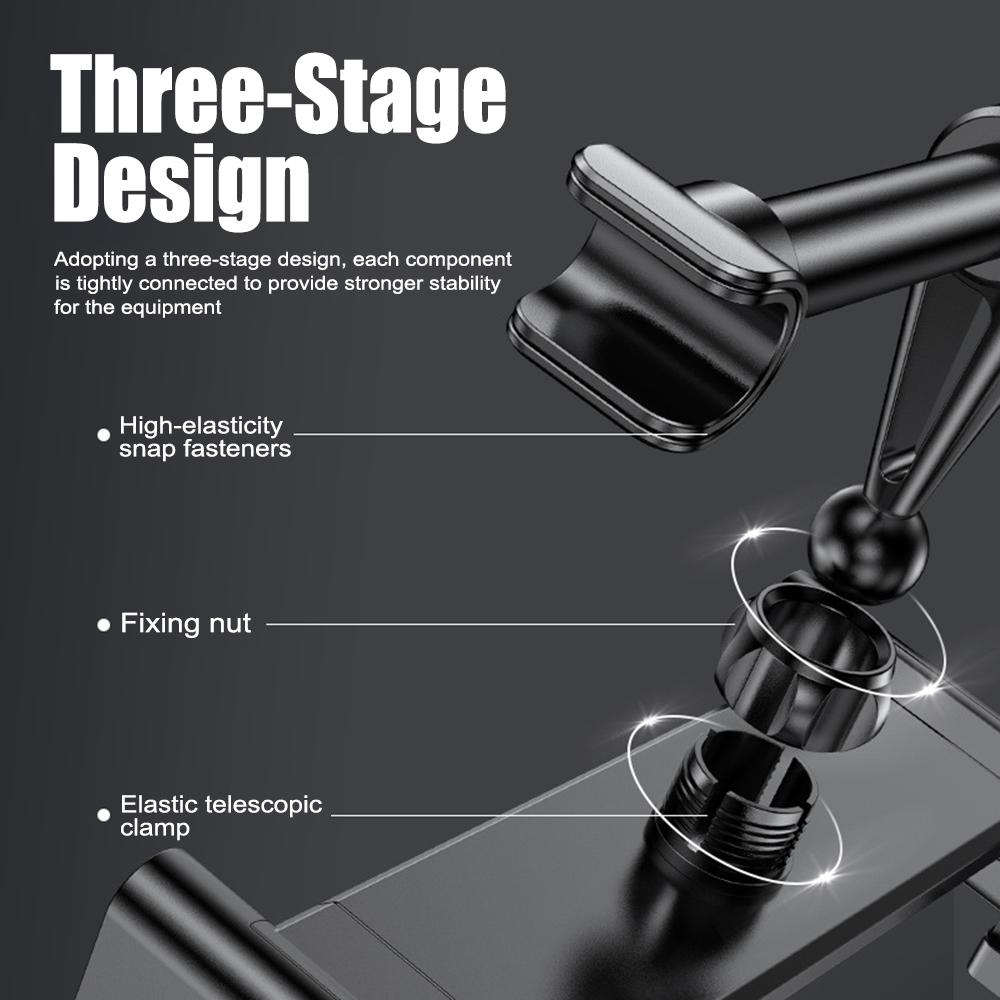 Three-Stage Design

Adopting a three-stage design, each component is tightly connected to provide stronger stability for the equipment

High-elasticity snap fasteners

Fixing nut

Elastic telescopic clamp