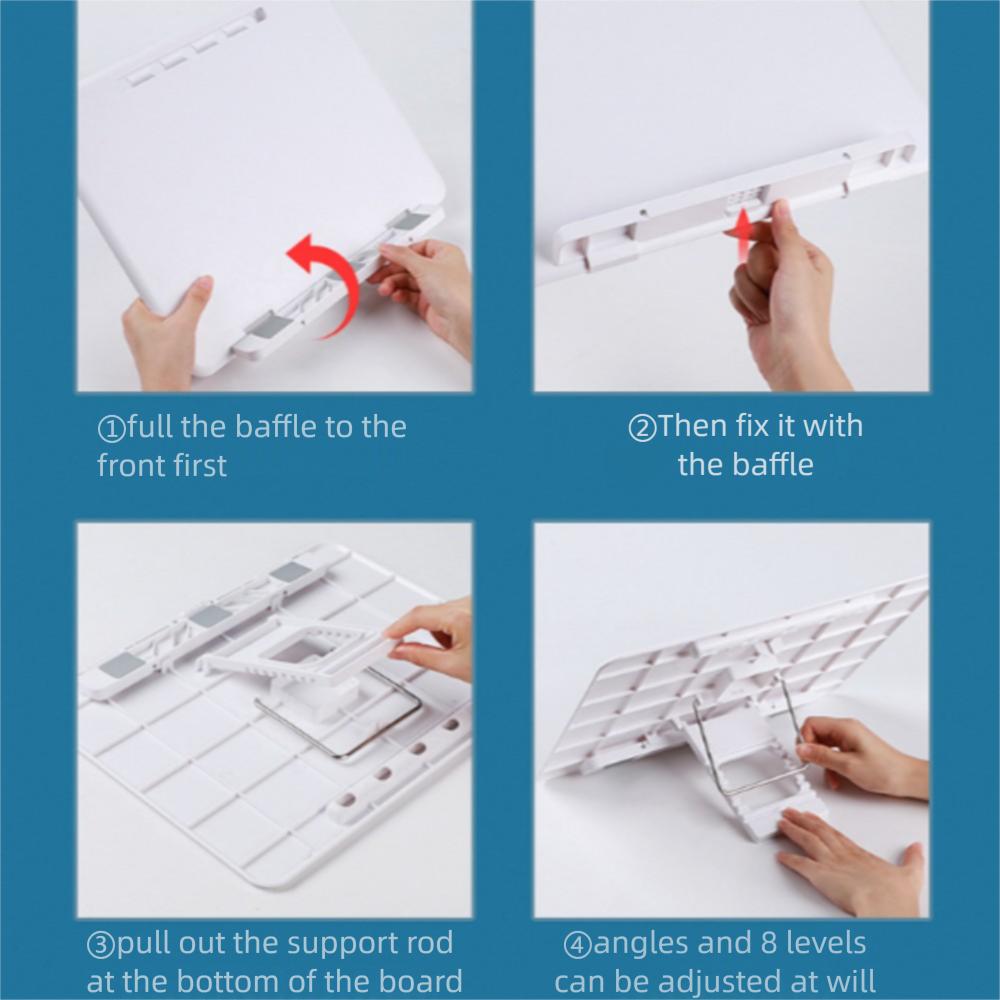 ①full the baffle to the front first

②Then fix it with the baffle

③pull out the support rod at the bottom of the board

④angles and 8 levels can be adjusted at will