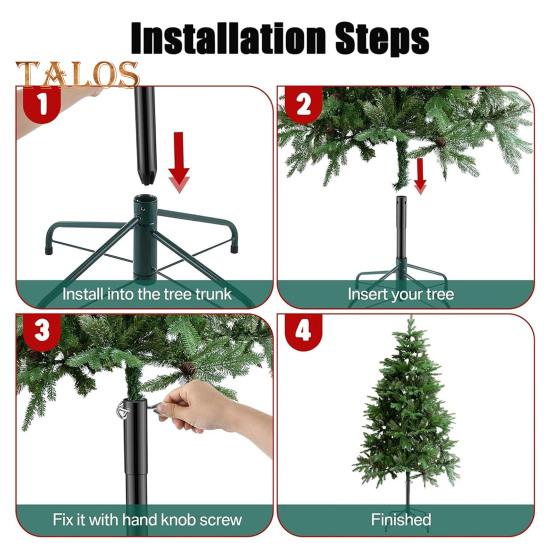 Installation Steps

TALOS

1

Install into the tree trunk

2

Insert your tree

3

Fix it with hand knob screw

4

Finished