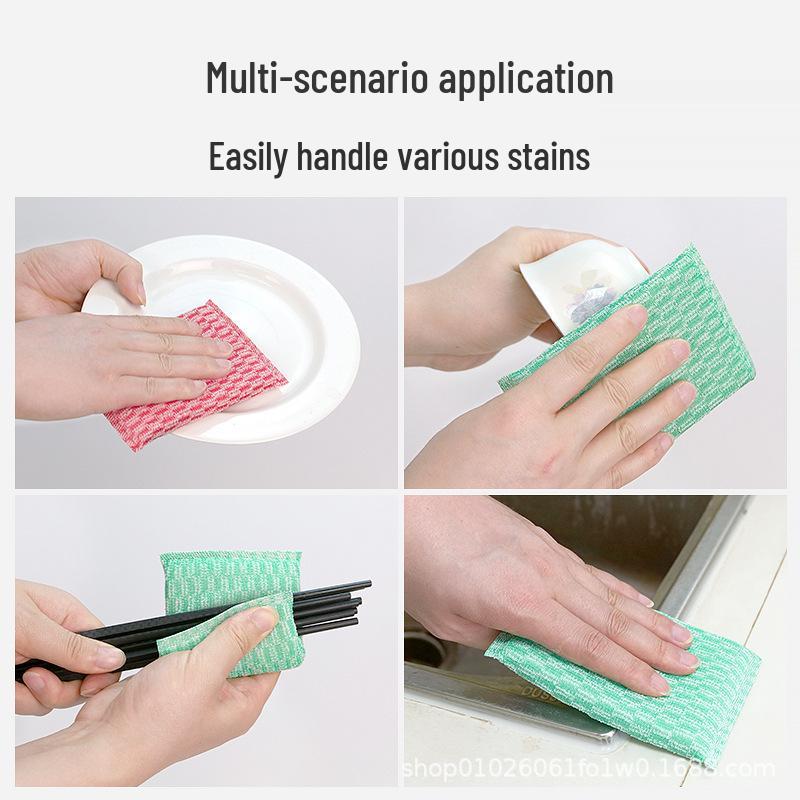 Multi-scenario application

Easily handle various stains

shop01026061fo1w0.1688.com