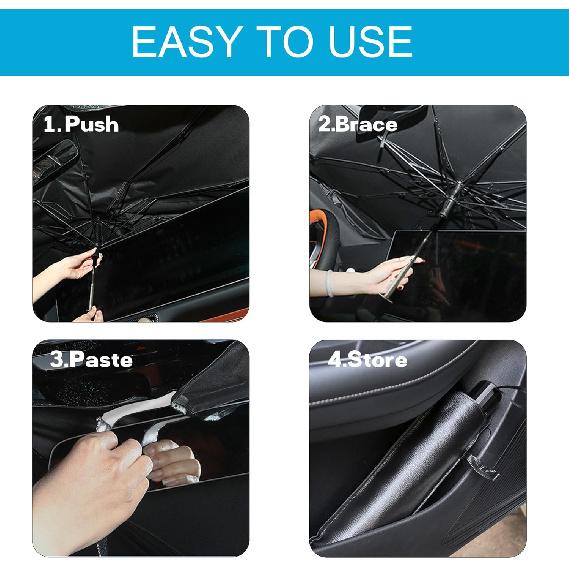 EASY TO USE

1. Push

2.Brace

3.Paste

4.Store