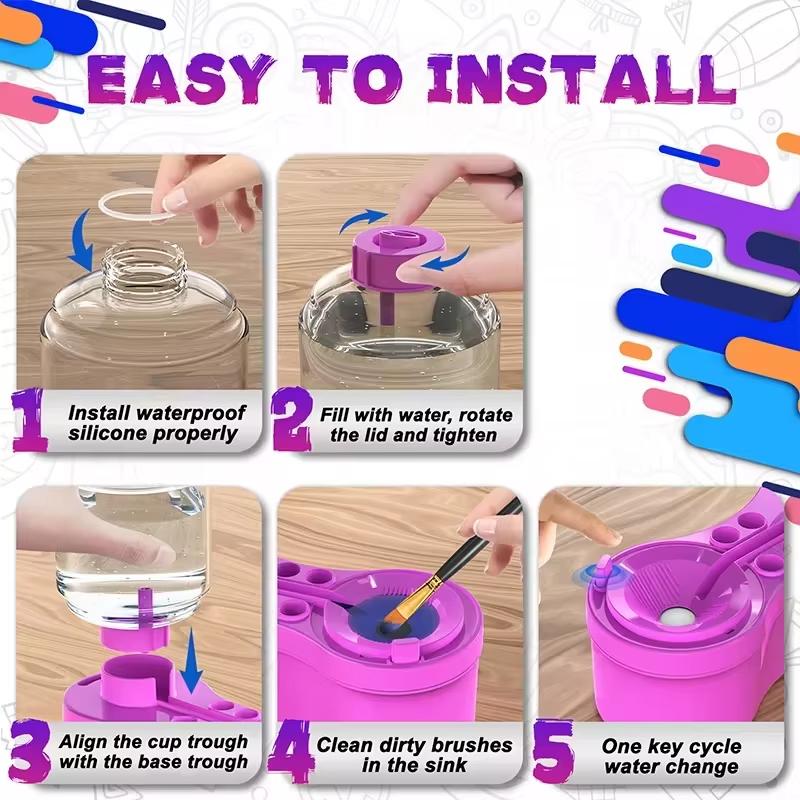 EASY TO INSTALL

1 Install waterproof silicone properly

2 Fill with water, rotate the lid and tighten

3 Align the cup trough with the base trough

4 Clean dirty brushes in the sink

5 One key cycle water change