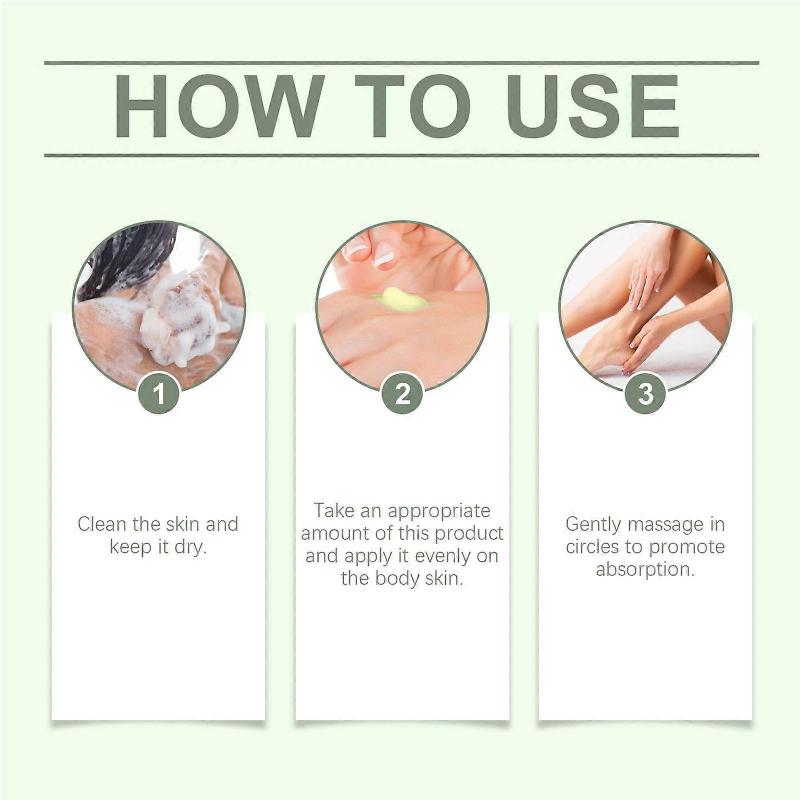 HOW TO USE

1

Clean the skin and keep it dry.

2

Take an appropriate amount of this product and apply it evenly on the body skin.

3

Gently massage in circles to promote absorption.