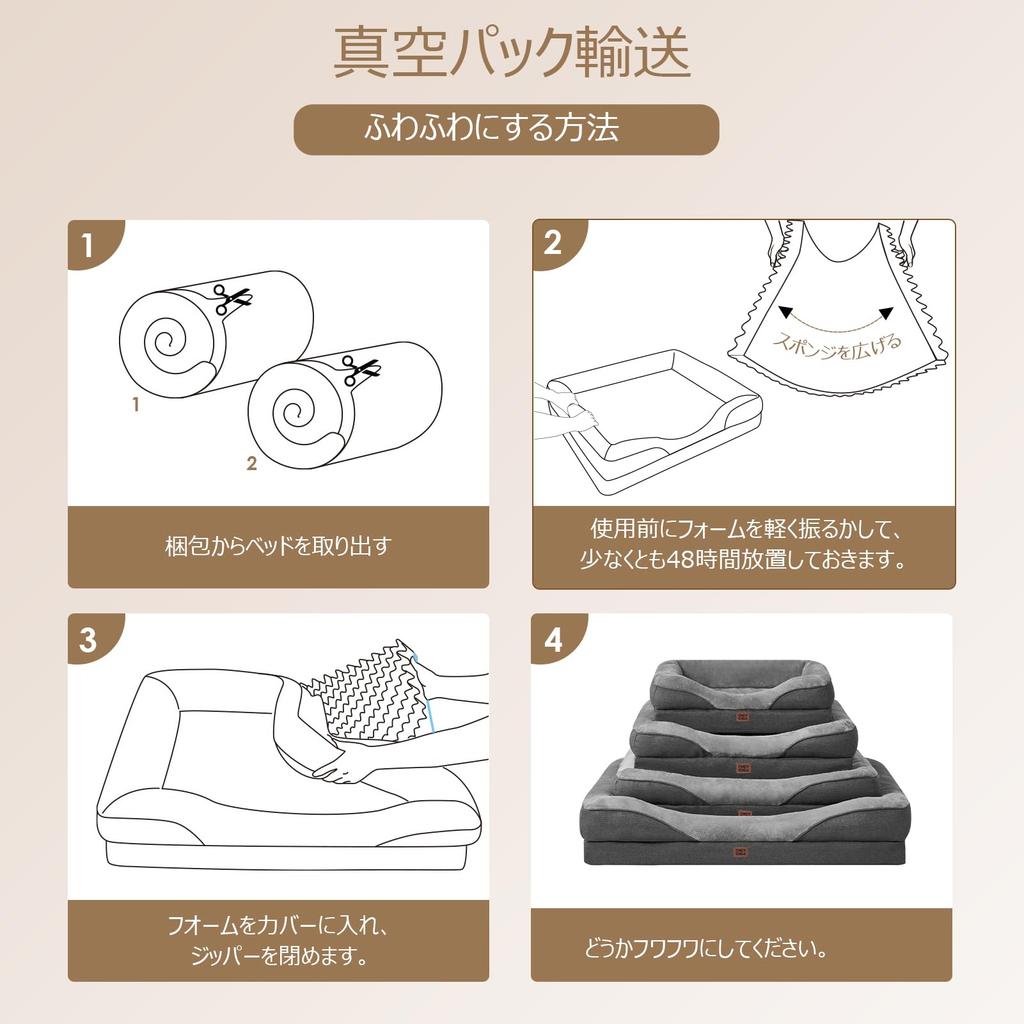 真空パック輸送

ふわふわにする方法

1

1

2

梱包からベッドを取り出す

2

スポンジを広げる

使用前にフォームを軽く振るかして、少なくとも48時間放置しておきます。

3

フォームをカバーに入れ、ジッパーを閉めます。

4

どうかフワフワにしてください。