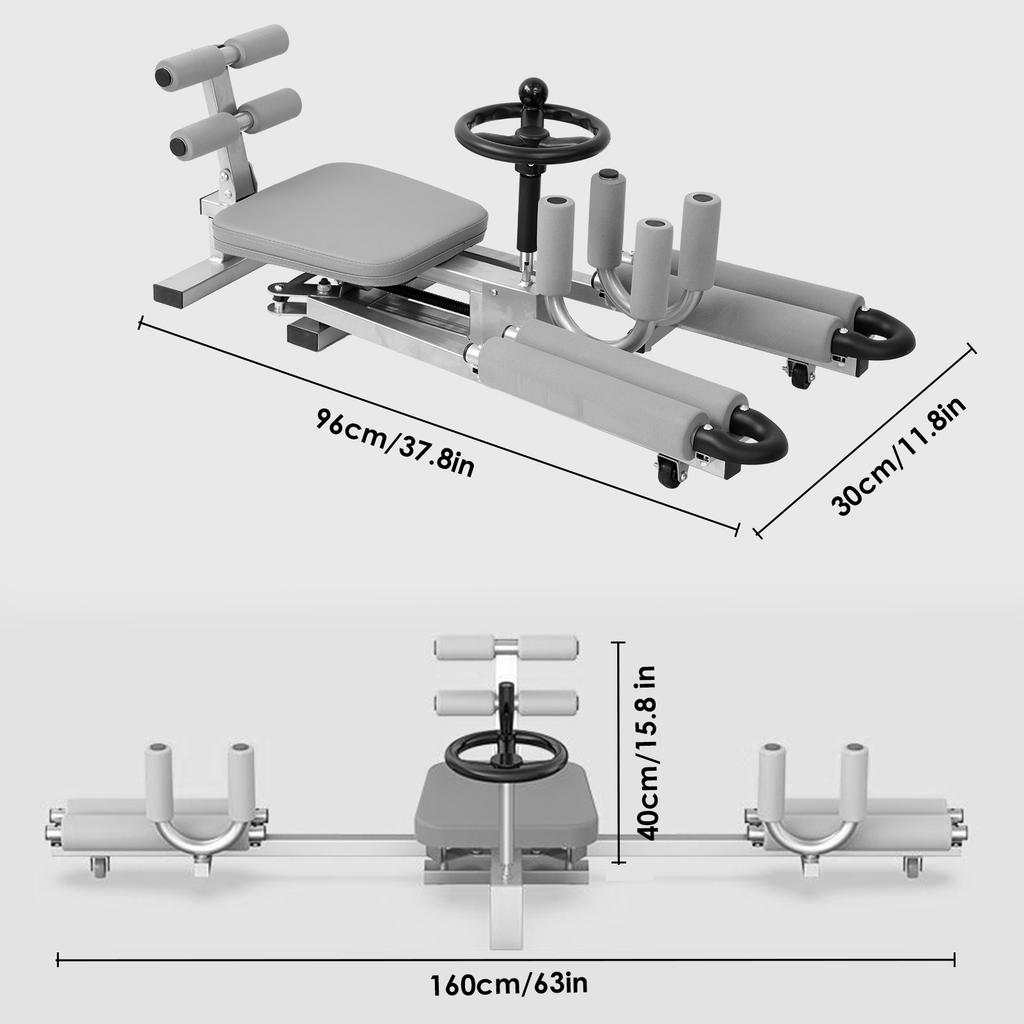 96cm/37.8in

30cm/11.8in

40cm/15.8 in

160cm/63in