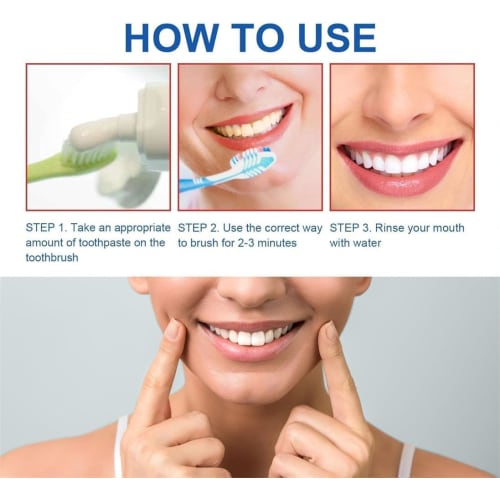 HOW TO USE

STEP 1. Take an appropriate amount of toothpaste on the toothbrush

STEP 2. Use the correct way to brush for 2-3 minutes

STEP 3. Rinse your mouth with water