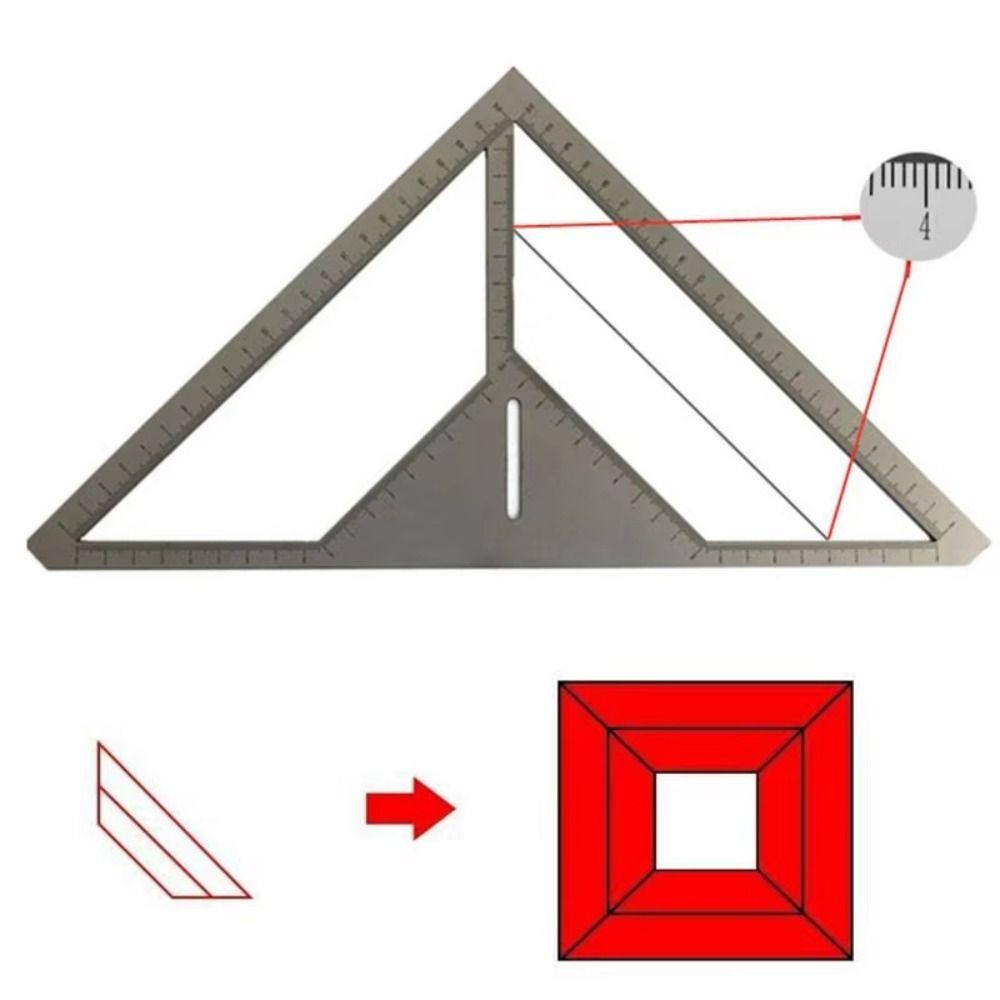 4