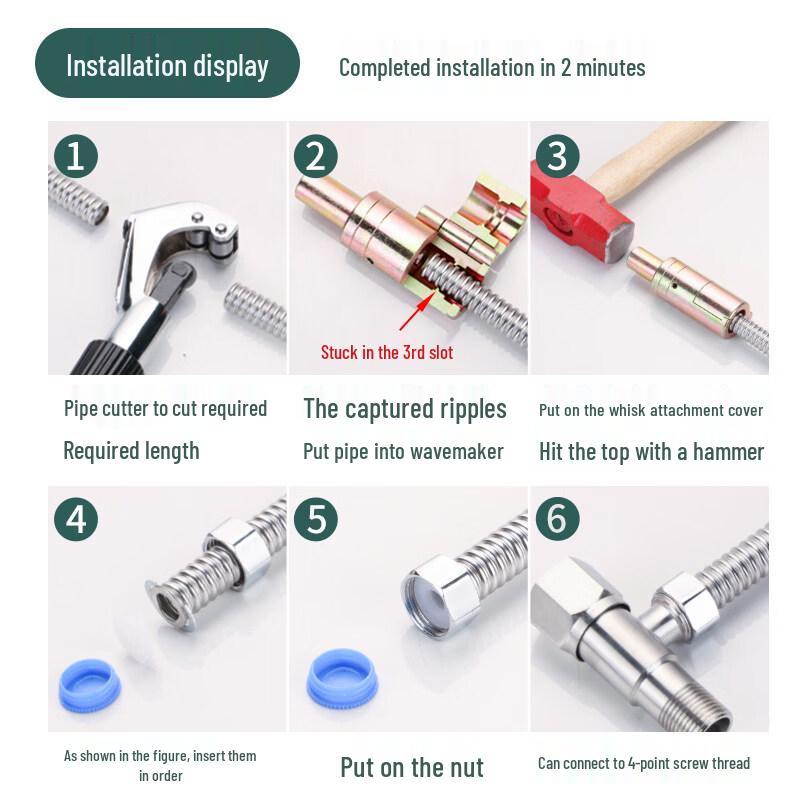 Installation display

Completed installation in 2 minutes

1

Pipe cutter to cut required

Required length

2

Stuck in the 3rd slot

The captured ripples

Put pipe into wavemaker

3

Put on the whisk attachment cover

Hit the top with a hammer

4

As shown in the figure, insert them in order

5

Put on the nut

6

Can connect to 4-point screw thread