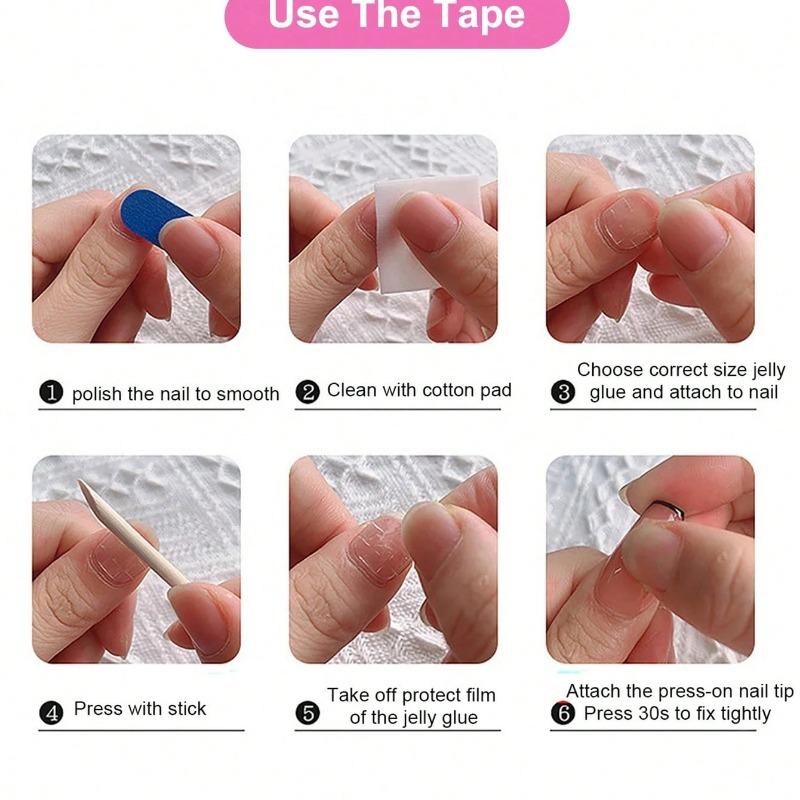 Use The Tape

❶ polish the nail to smooth

❷ Clean with cotton pad

❸ Choose correct size jelly glue and attach to nail

❹ Press with stick

❺ Take off protect film of the jelly glue

❻ Attach the press-on nail tip Press 30s to fix tightly