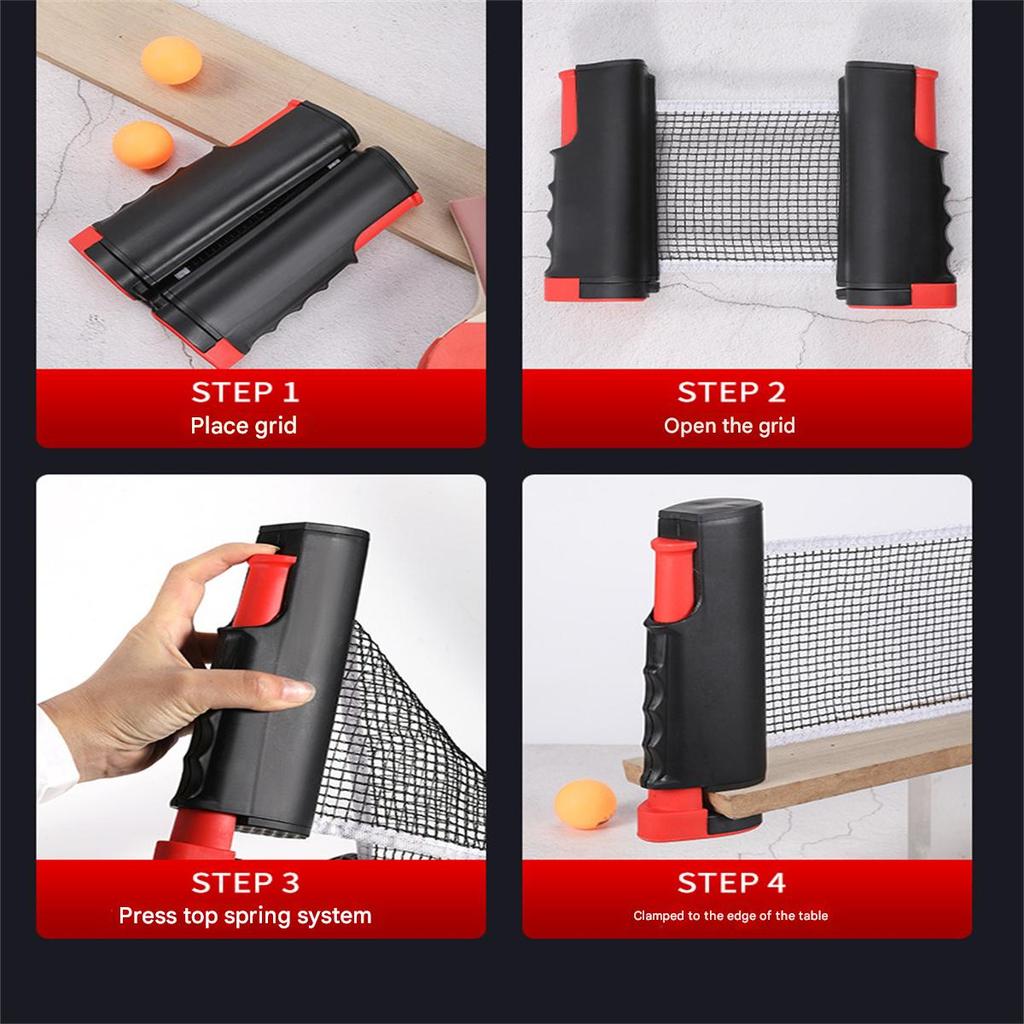 STEP 1
Place grid

STEP 2
Open the grid

STEP 3
Press top spring system

STEP 4
Clamped to the edge of the table