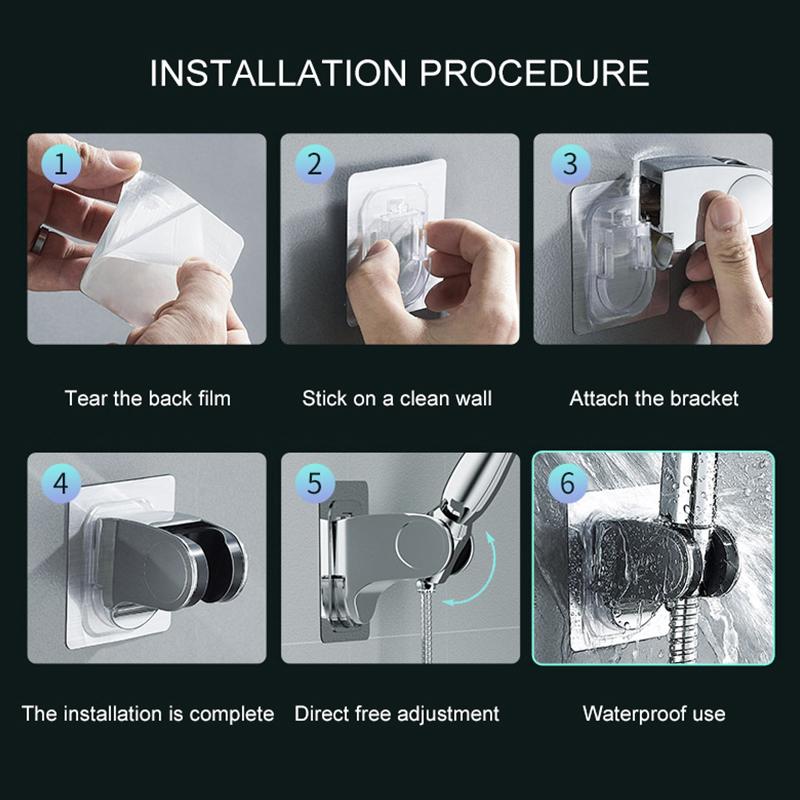 INSTALLATION PROCEDURE

1

Tear the back film

2

Stick on a clean wall

3

Attach the bracket

4

The installation is complete

5

Direct free adjustment

6

Waterproof use