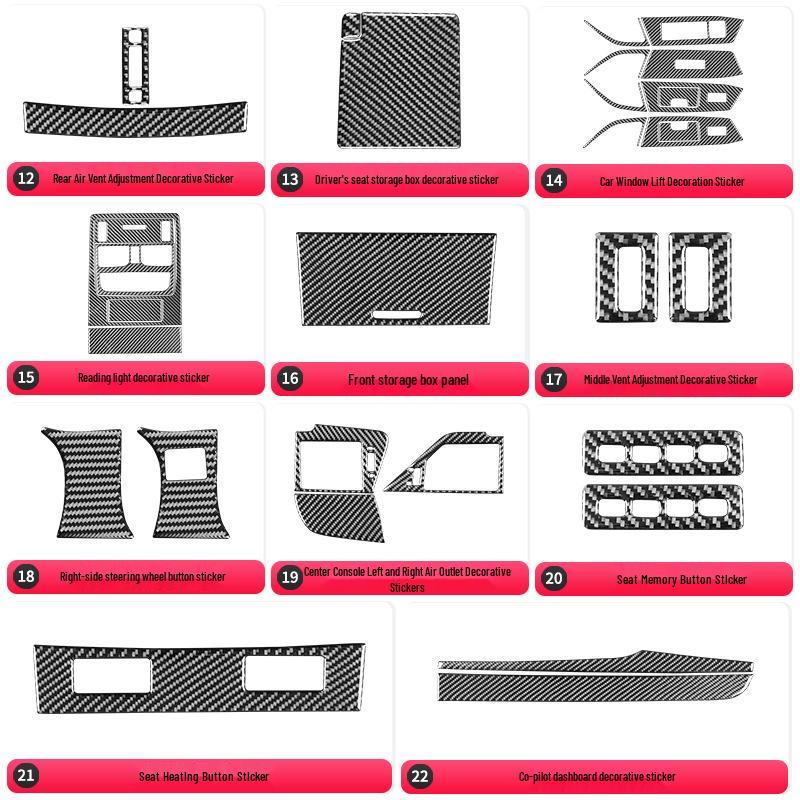 12 Rear Air Vent Adjustment Decorative Sticker

13 Driver's seat storage box decorative sticker

14 Car Window Lift Decoration Sticker

15 Reading light decorative sticker

16 Front storage box panel

17 Middle Vent Adjustment Decorative Sticker

18 Right-side steering wheel button sticker

19 Center Console Left and Right Air Outlet Decorative Stickers

20 Seat Memory Button Sticker

21 Seat Heating Button Sticker

22 Co-pilot dashboard decorative sticker