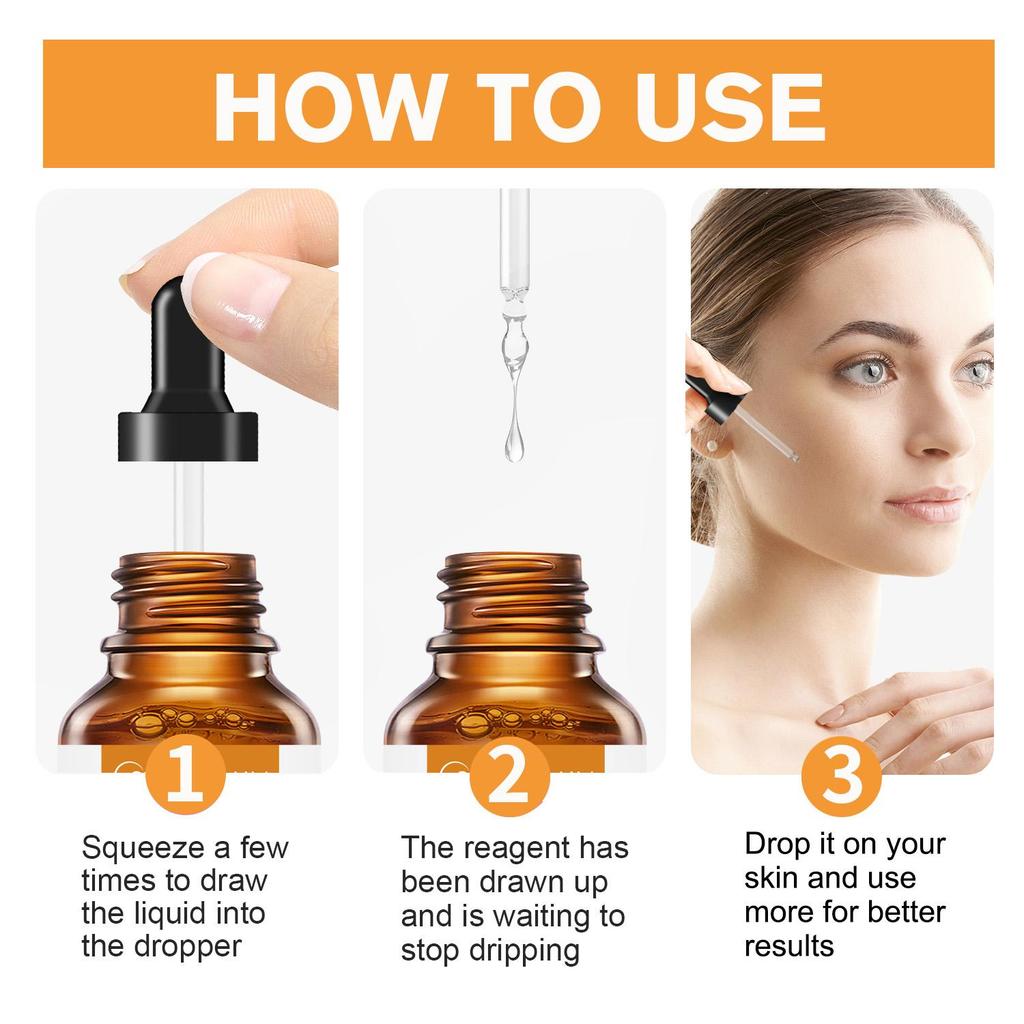 HOW TO USE

1

Squeeze a few times to draw the liquid into the dropper

2

The reagent has been drawn up and is waiting to stop dripping

3

Drop it on your skin and use more for better results