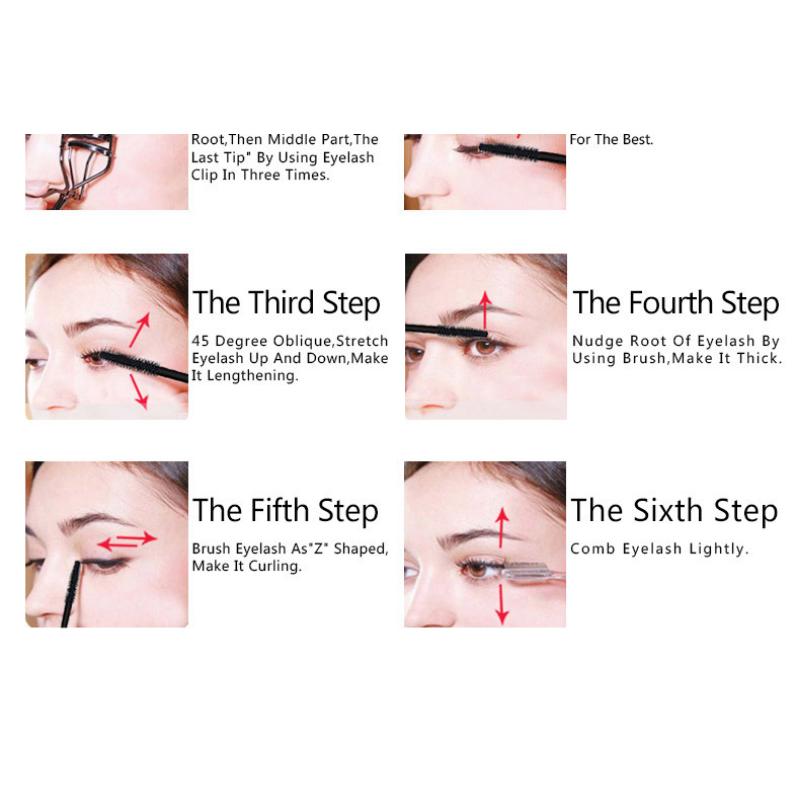 Root,Then Middle Part,The Last Tip" By Using Eyelash Clip In Three Times.

For The Best.

The Third Step

45 Degree Oblique,Stretch Eyelash Up And Down,Make It Lengthening.

The Fourth Step

Nudge Root Of Eyelash By Using Brush,Make It Thick.

The Fifth Step

Brush Eyelash As"Z" Shaped, Make It Curling.

The Sixth Step

Comb Eyelash Lightly.