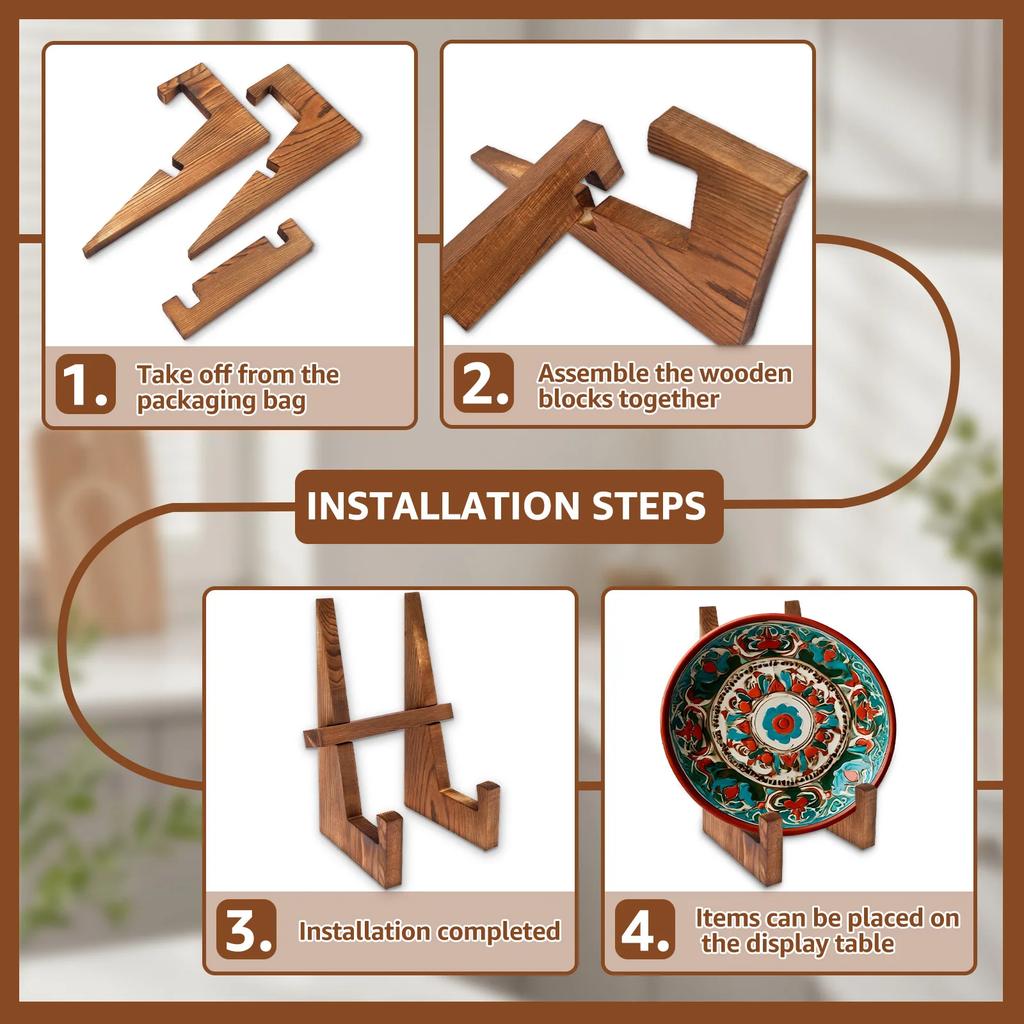 1. Take off from the packaging bag

2. Assemble the wooden blocks together

INSTALLATION STEPS

3. Installation completed

4. Items can be placed on the display table