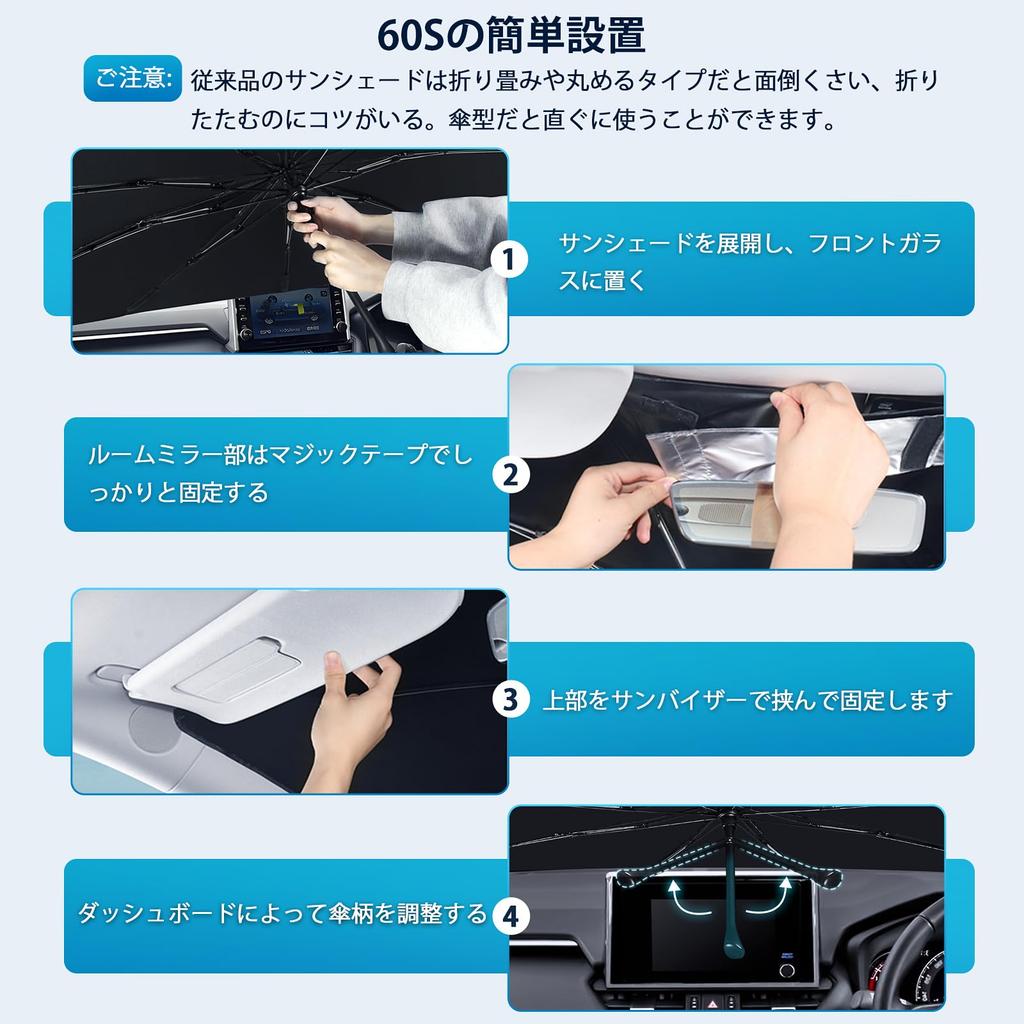 60Sの簡単設置

ご注意: 従来品のサンシェードは折り畳みや丸めるタイプだと面倒くさい、折りたたむのにコツがいる。傘型だと直ぐに使うことができます。

1

サンシェードを展開し、フロントガラスに置く

ルームミラー部はマジックテープでしっかりと固定する

2

3

上部をサンバイザーで挟んで固定します

ダッシュボードによって傘柄を調整する

4