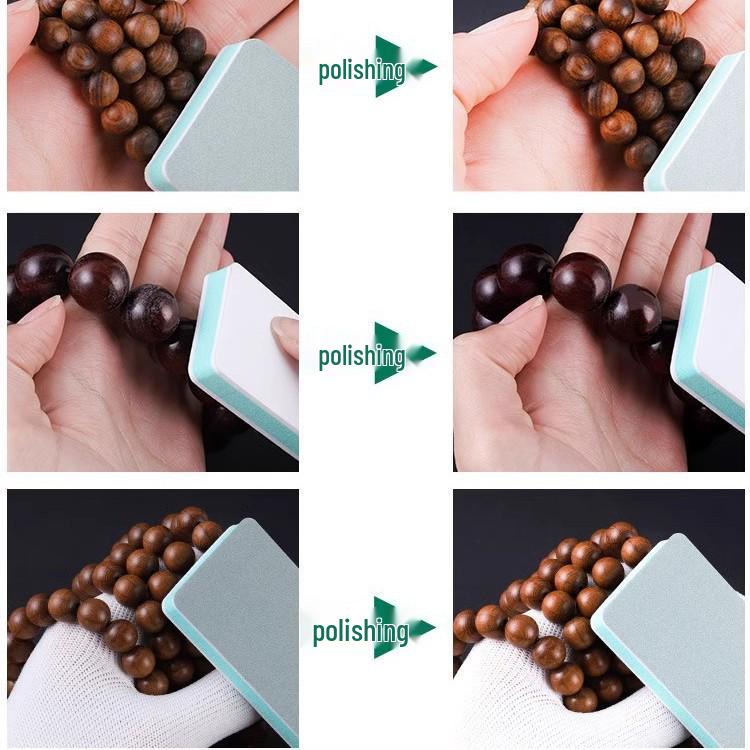 polishing

polishing

polishing