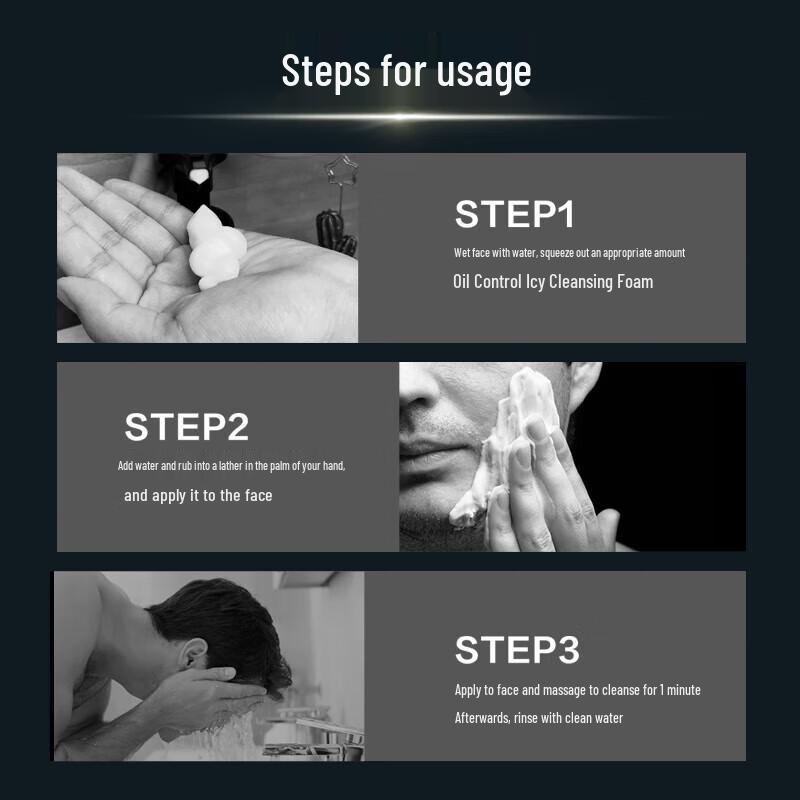 Steps for usage

STEP1

Wet face with water, squeeze out an appropriate amount

Oil Control Icy Cleansing Foam

STEP2

Add water and rub into a lather in the palm of your hand,

and apply it to the face

STEP3

Apply to face and massage to cleanse for 1 minute

Afterwards, rinse with clean water