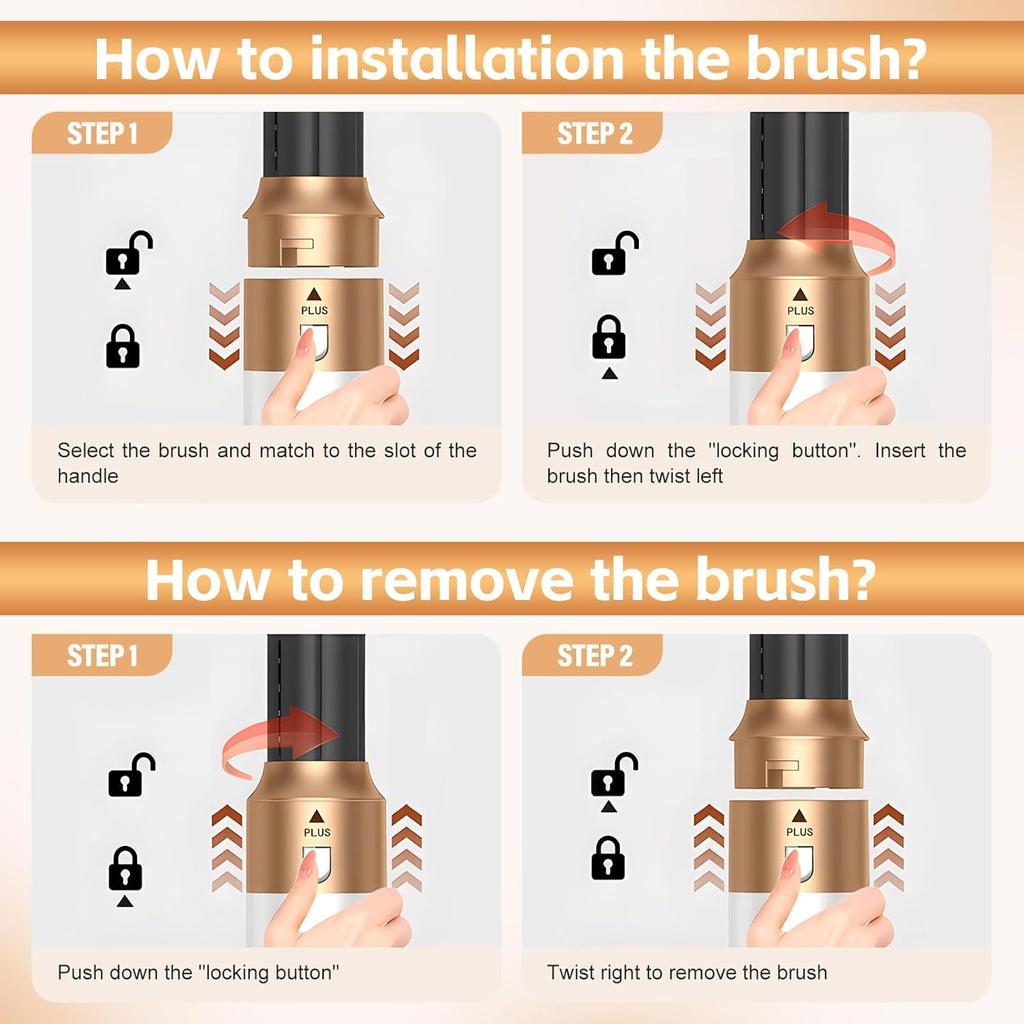 How to installation the brush?

STEP 1

PLUS

Select the brush and match to the slot of the handle

STEP 2

PLUS

Push down the "locking button". Insert the brush then twist left

How to remove the brush?

STEP 1

PLUS

Push down the "locking button"

STEP 2

PLUS

Twist right to remove the brush