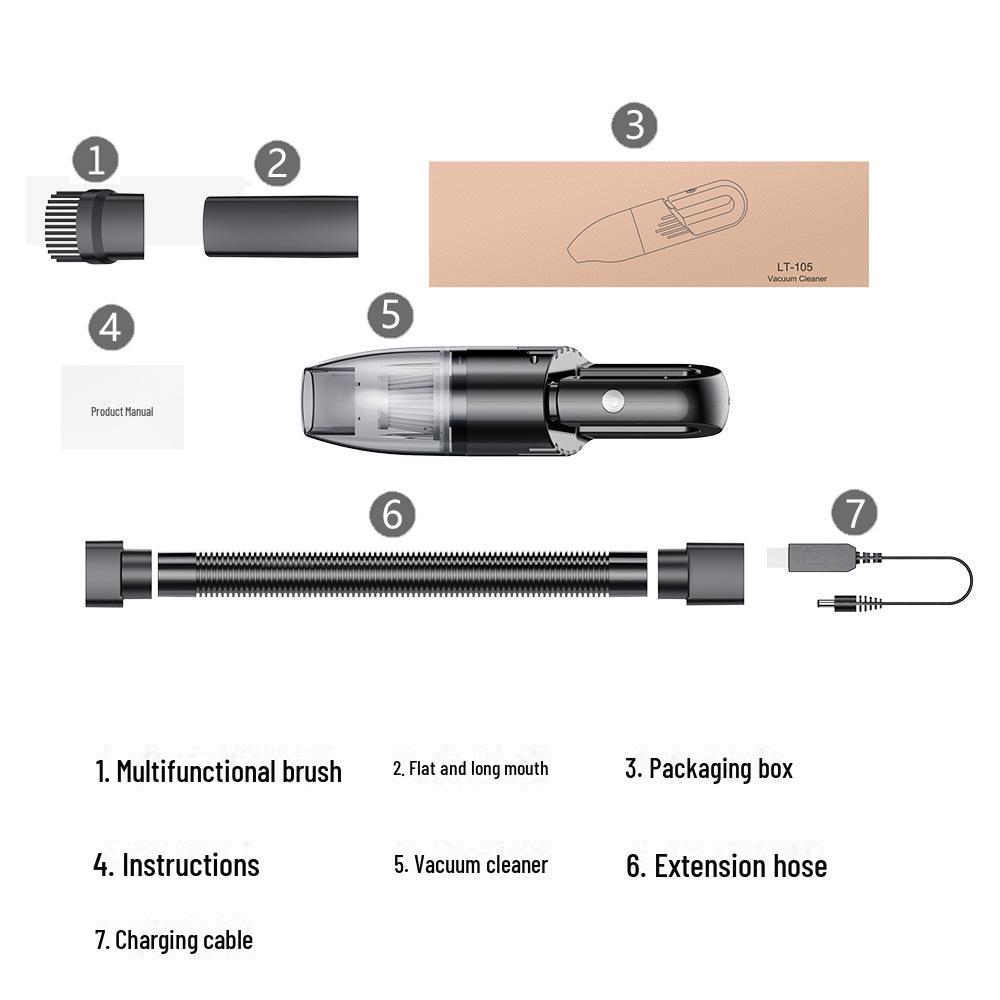 1

2

3

LT-105
Vacuum Cleaner

4

Product Manual

5

6

7

1. Multifunctional brush

2. Flat and long mouth

3. Packaging box

4. Instructions

5. Vacuum cleaner

6. Extension hose

7. Charging cable