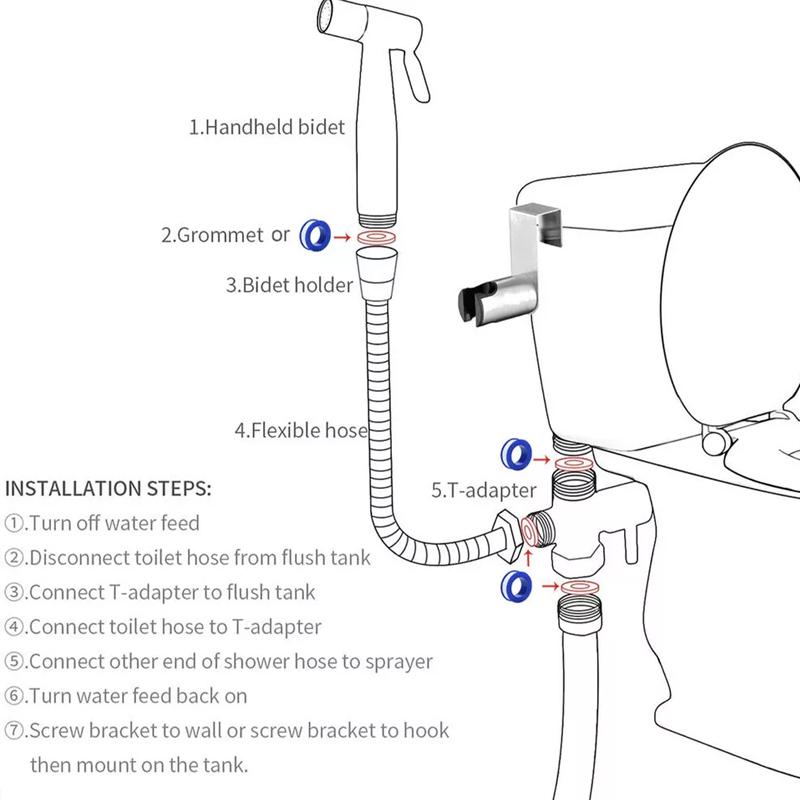 1.Handheld bidet

2.Grommet or

3.Bidet holder

4.Flexible hose

5.T-adapter

INSTALLATION STEPS:
①.Turn off water feed
②.Disconnect toilet hose from flush tank
③.Connect T-adapter to flush tank
④.Connect toilet hose to T-adapter
⑤.Connect other end of shower hose to sprayer
⑥.Turn water feed back on
⑦.Screw bracket to wall or screw bracket to hook then mount on the tank.