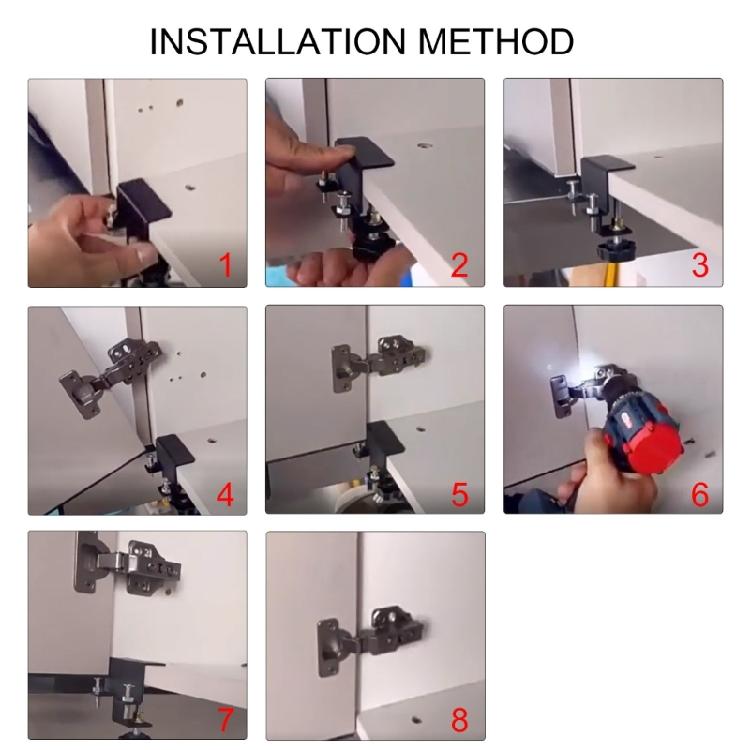 INSTALLATION METHOD

1

2

3

4

5

6

7

8