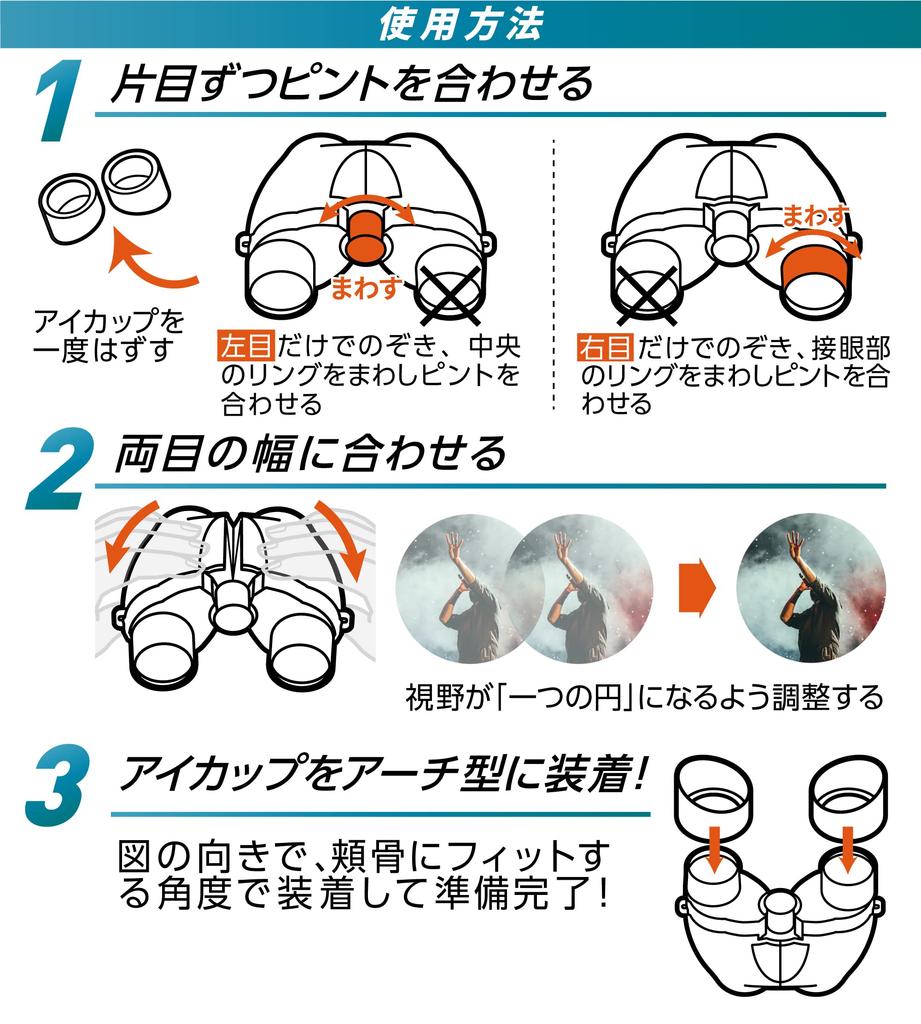 使用方法

1 片目ずつピントを合わせる

アイカップを一度はずす

まわす

左目だけでのぞき、中央のリングをまわしピントを合わせる

まわす

右目だけでのぞき、接眼部のリングをまわしピントを合わせる

2 両目の幅に合わせる

視野が「一つの円」になるよう調整する

3 アイカップをアーチ型に装着!

図の向きで、頬骨にフィットする角度で装着して準備完了!