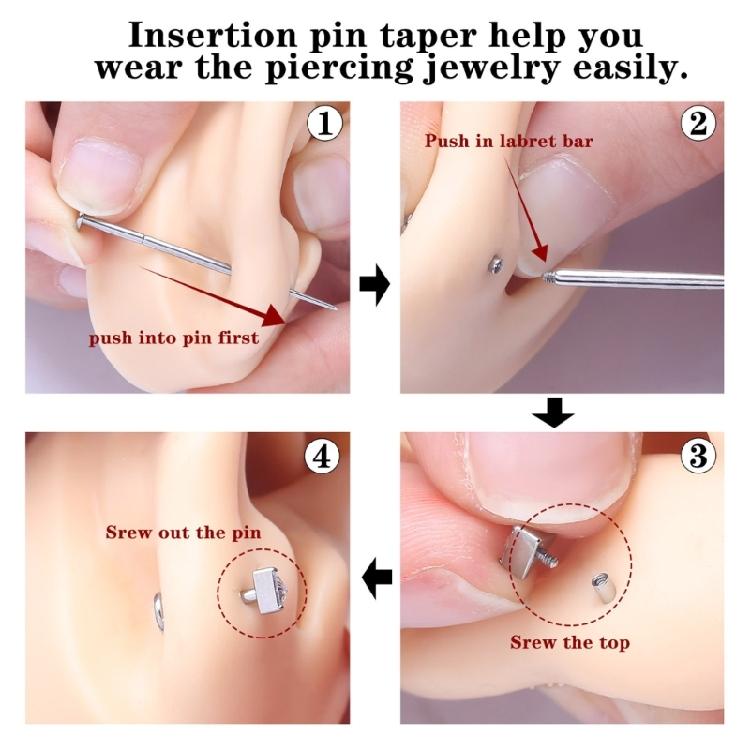 Insertion pin taper help you wear the piercing jewelry easily.

1

push into pin first

2

Push in labret bar

3

Srew the top

4

Srew out the pin