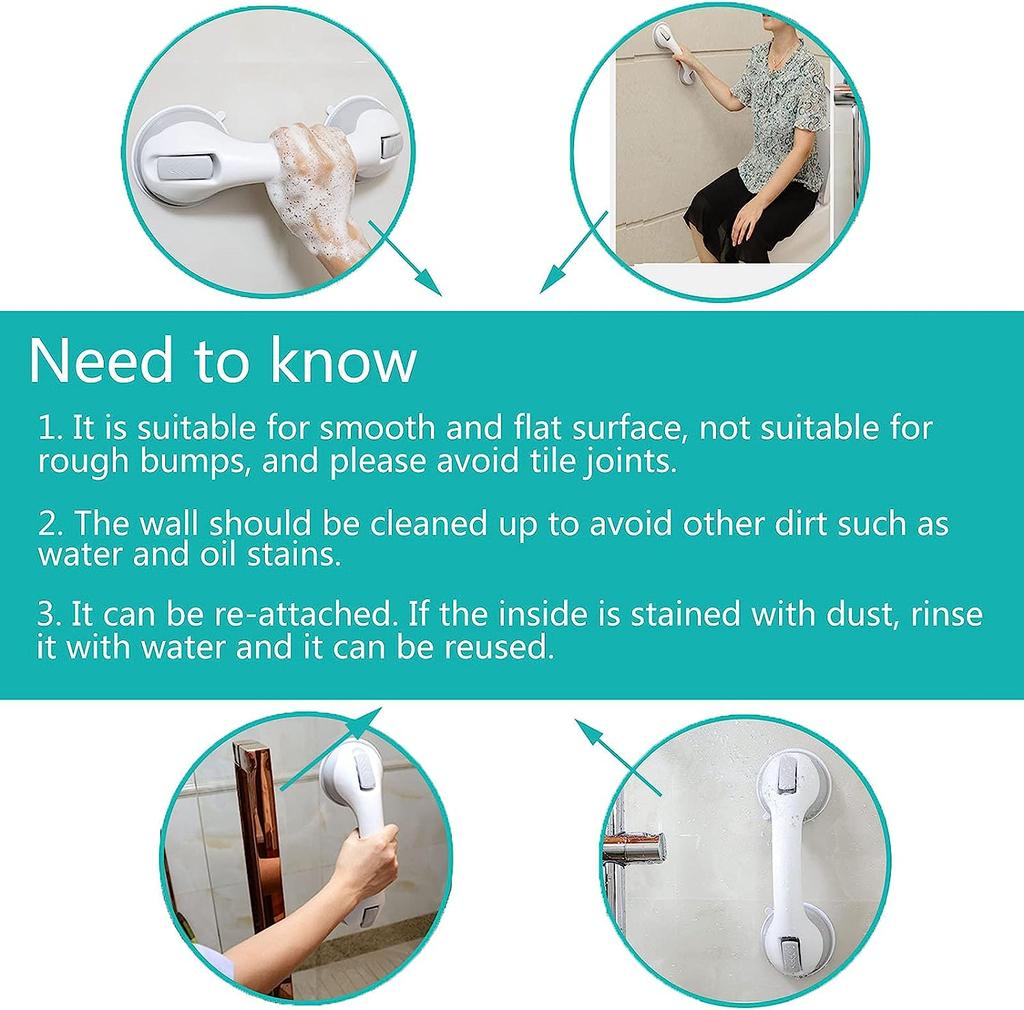 Need to know

1. It is suitable for smooth and flat surface, not suitable for rough bumps, and please avoid tile joints.

2. The wall should be cleaned up to avoid other dirt such as water and oil stains.

3. It can be re-attached. If the inside is stained with dust, rinse it with water and it can be reused.