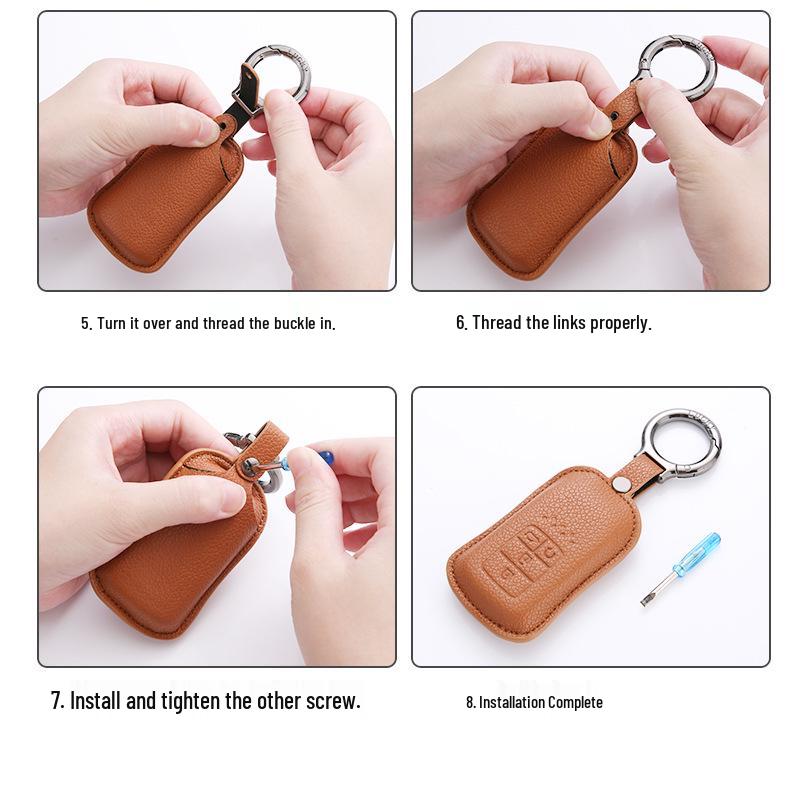 5. Turn it over and thread the buckle in.

6. Thread the links properly.

7. Install and tighten the other screw.

8. Installation Complete