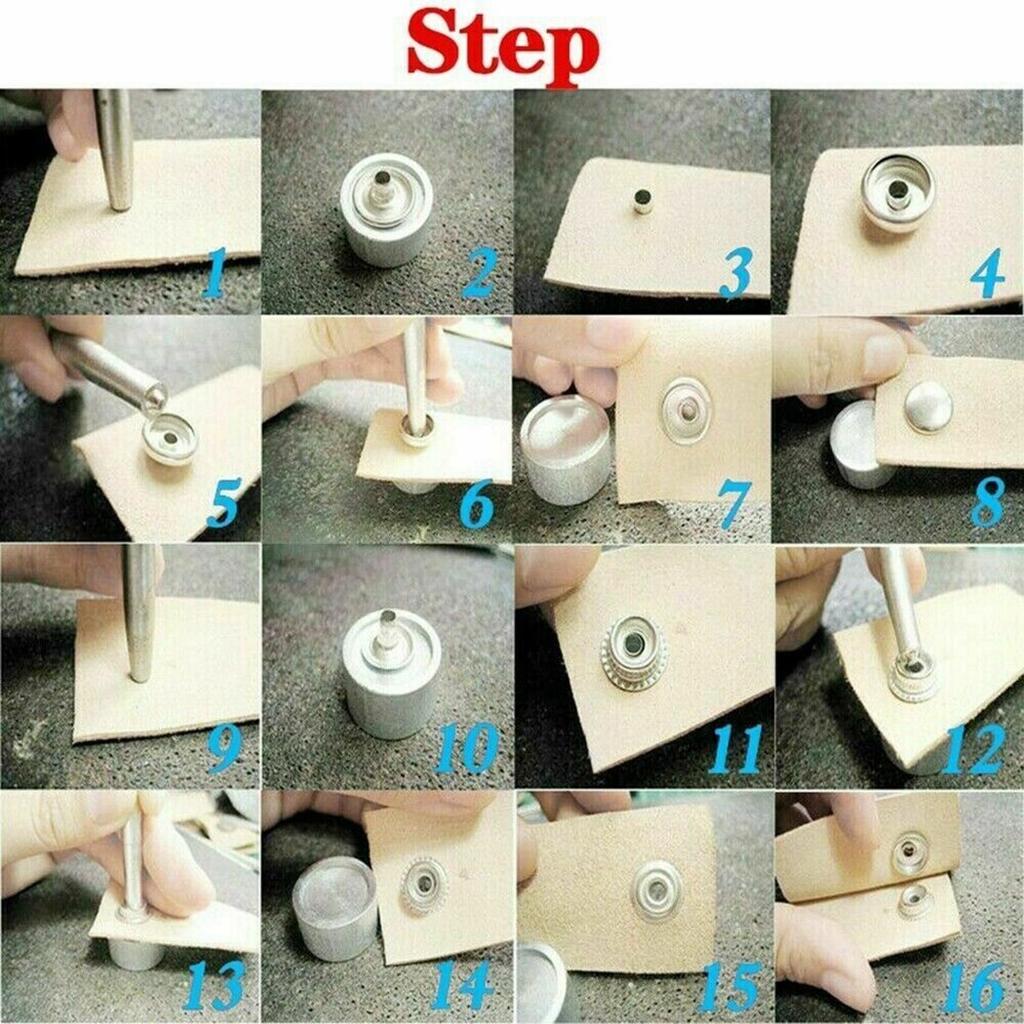 Step

1 2 3 4

5 6 7 8

9 10 11 12

13 14 15 16