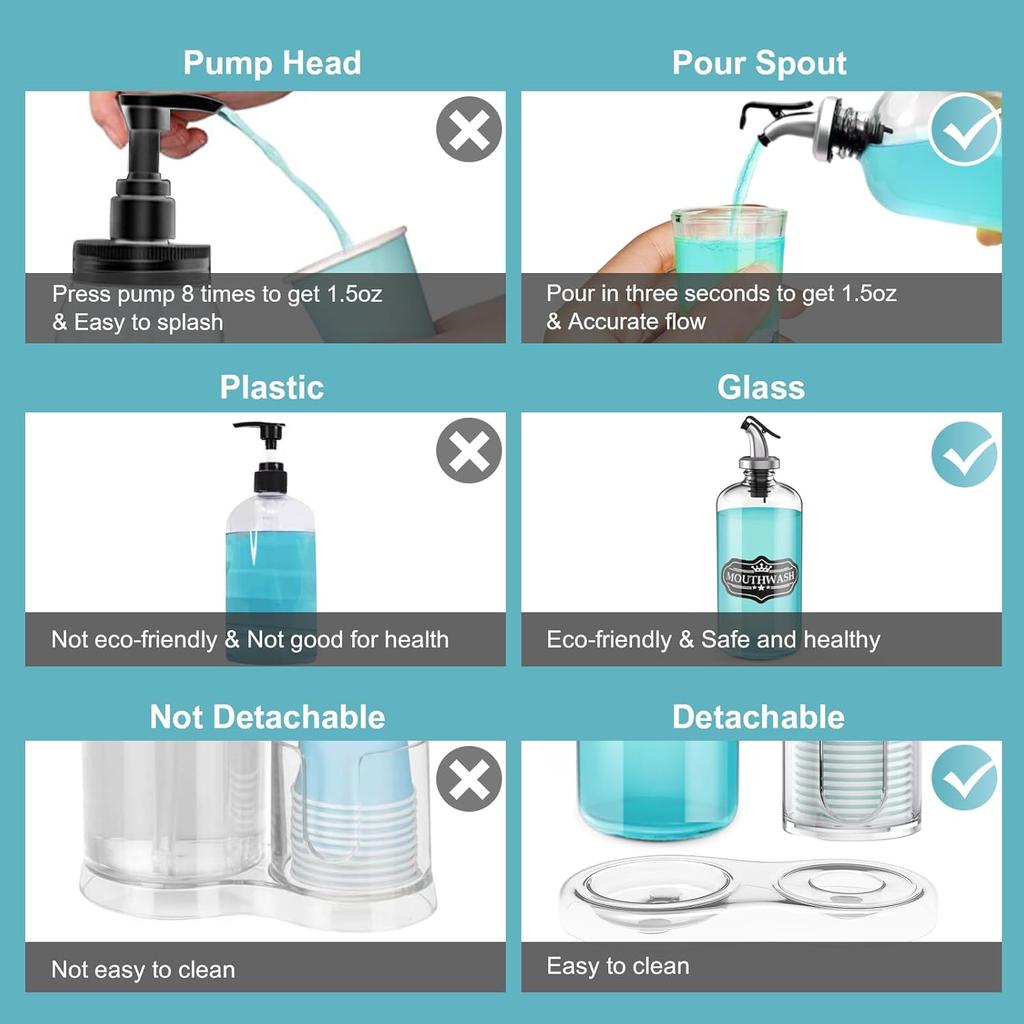 Pump Head

Press pump 8 times to get 1.5oz & Easy to splash

Pour Spout

Pour in three seconds to get 1.5oz & Accurate flow

Plastic

Not eco-friendly & Not good for health

Glass

MOUTHWASH

Eco-friendly & Safe and healthy

Not Detachable

Not easy to clean

Detachable

Easy to clean