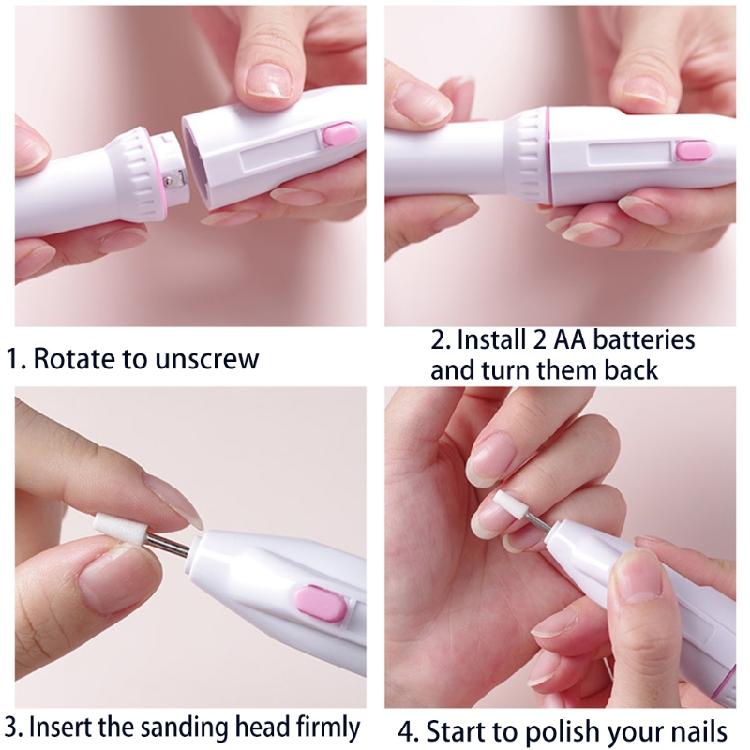 1. Rotate to unscrew

2. Install 2 AA batteries and turn them back

3. Insert the sanding head firmly

4. Start to polish your nails