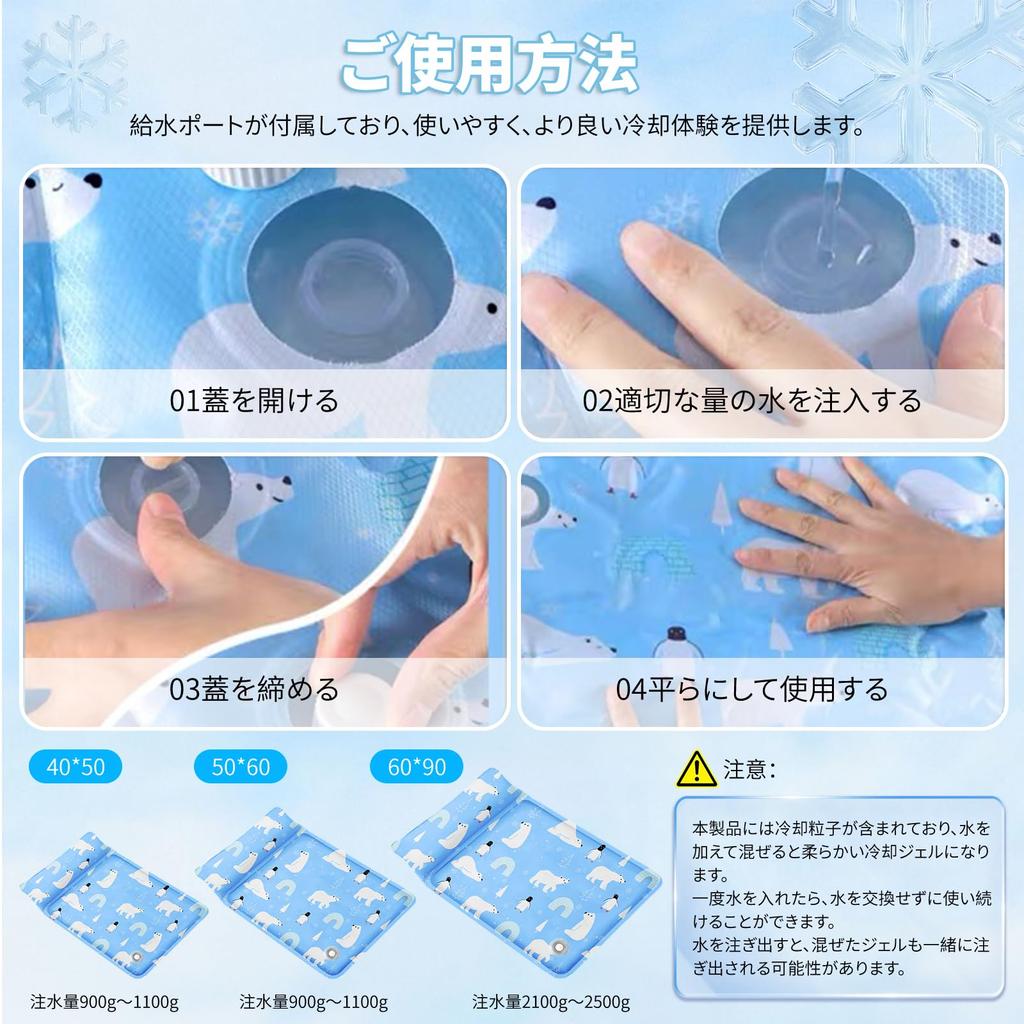 ご使用方法

給水ポートが付属しており、使いやすく、より良い冷却体験を提供します。

01蓋を開ける

02適切な量の水を注入する

03蓋を締める

04平らにして使用する

40*50

50*60

60*90

注水量900g～1100g

注水量900g～1100g

注水量2100g～2500g

注意：

本製品には冷却粒子が含まれており、水を加えて混ぜると柔らかい冷却ジェルになります。
一度水を入れたら、水を交換せずに使い続けることができます。
水を注ぎ出すと、混ぜたジェルも一緒に注ぎ出される可能性があります。