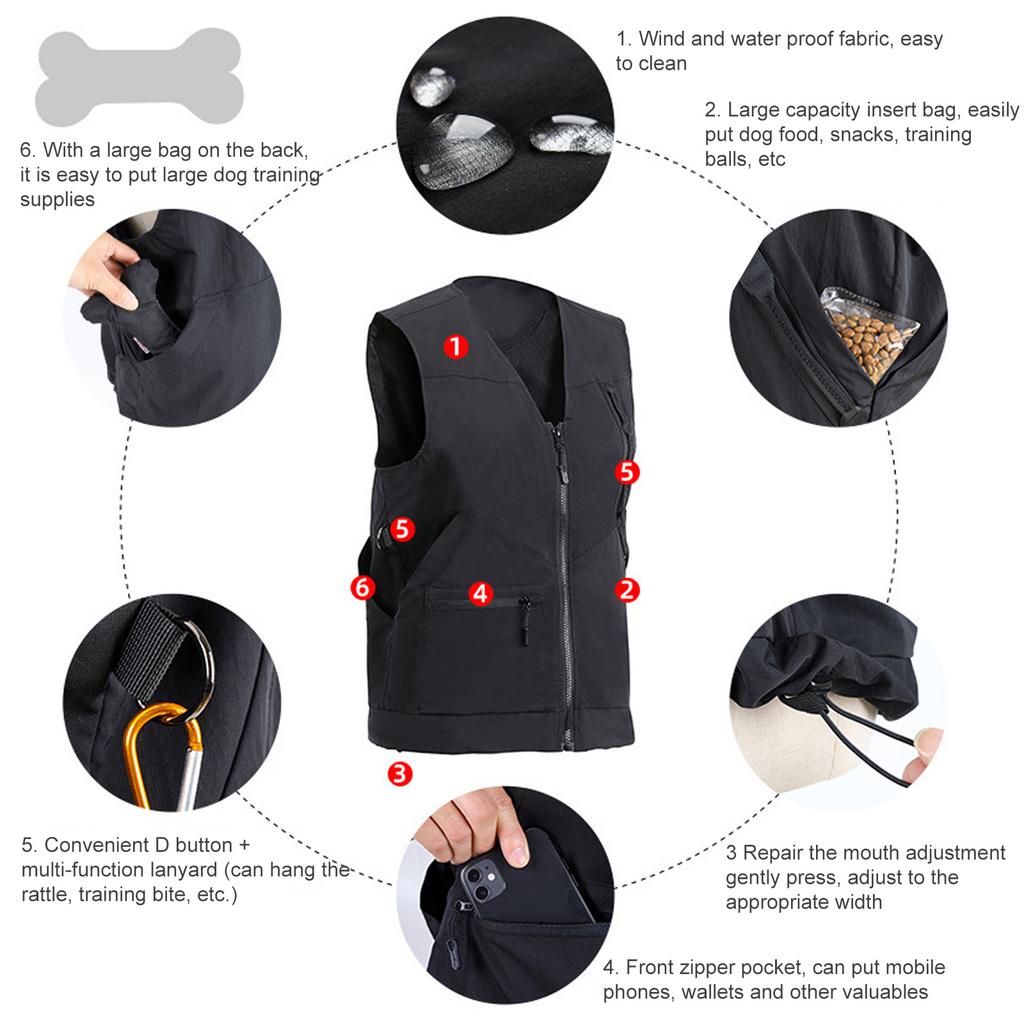 1. Wind and water proof fabric, easy to clean

2. Large capacity insert bag, easily put dog food, snacks, training balls, etc

6. With a large bag on the back, it is easy to put large dog training supplies

1

5

5

6

4

2

3

5. Convenient D button + multi-function lanyard (can hang the rattle, training bite, etc.)

3 Repair the mouth adjustment gently press, adjust to the appropriate width

4. Front zipper pocket, can put mobile phones, wallets and other valuables