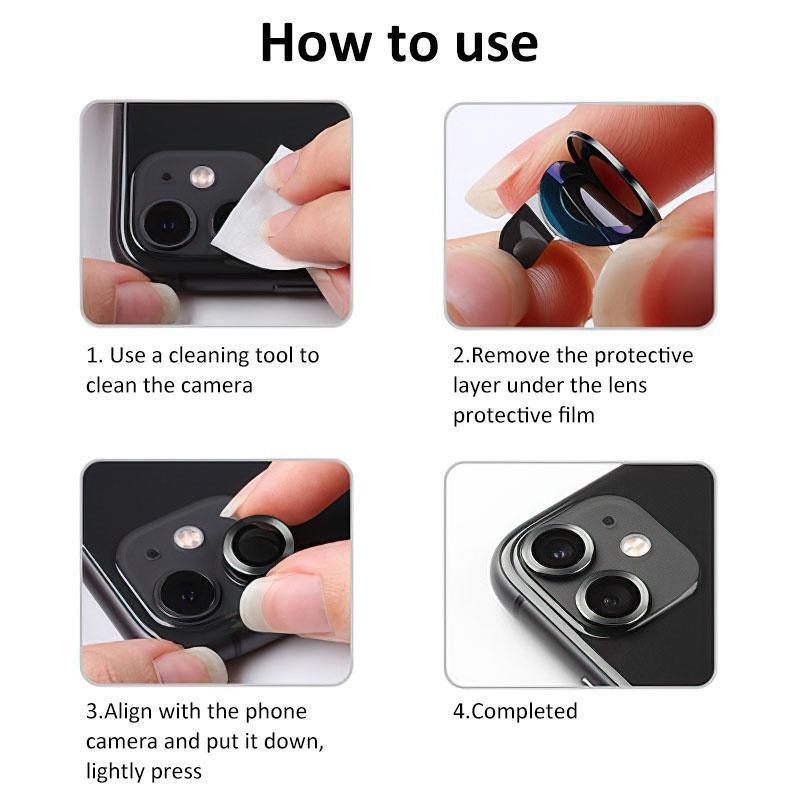 How to use

1. Use a cleaning tool to clean the camera

2.Remove the protective layer under the lens protective film

3.Align with the phone camera and put it down, lightly press

4.Completed