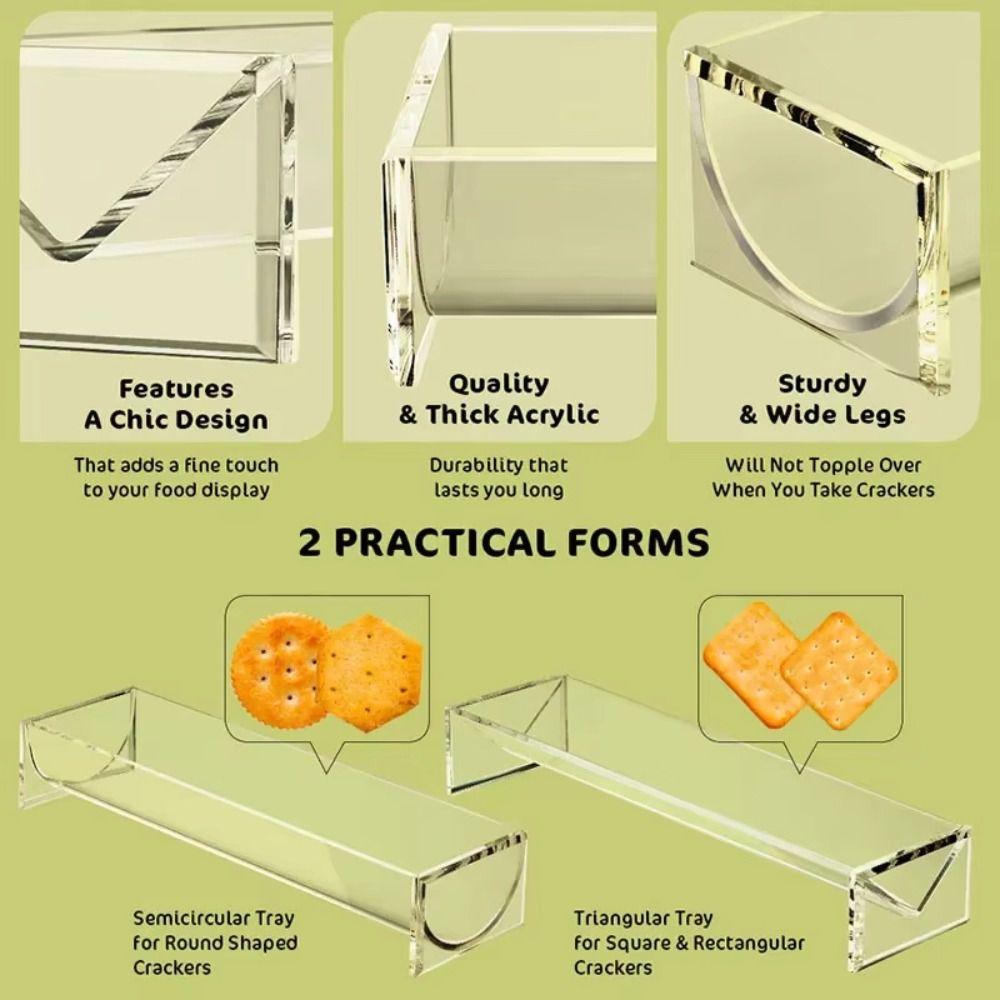 Features
A Chic Design

That adds a fine touch to your food display

Quality
& Thick Acrylic

Durability that lasts you long

Sturdy
& Wide Legs

Will Not Topple Over When You Take Crackers

2 PRACTICAL FORMS

Semicircular Tray for Round Shaped Crackers

Triangular Tray for Square & Rectangular Crackers