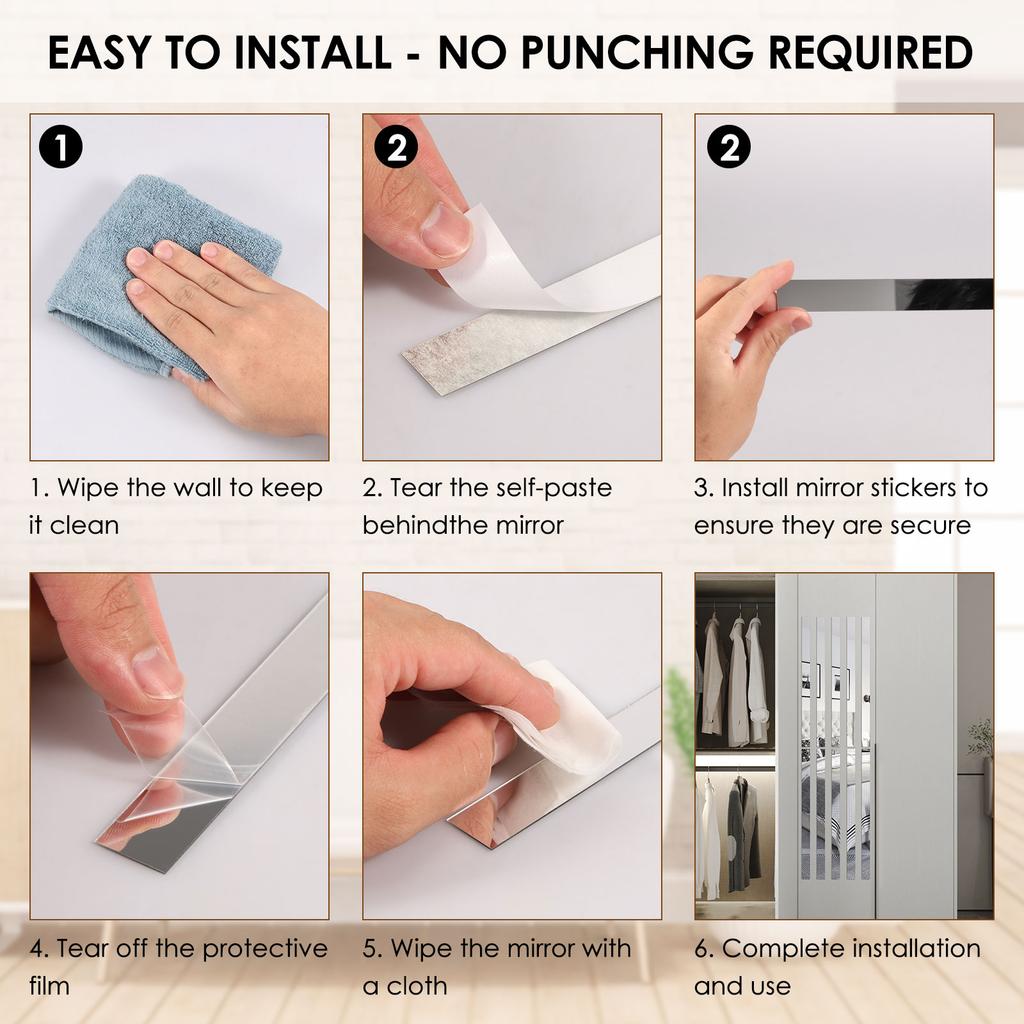 EASY TO INSTALL - NO PUNCHING REQUIRED

1

2

2

1. Wipe the wall to keep it clean

2. Tear the self-paste behindthe mirror

3. Install mirror stickers to ensure they are secure

4. Tear off the protective film

5. Wipe the mirror with a cloth

6. Complete installation and use