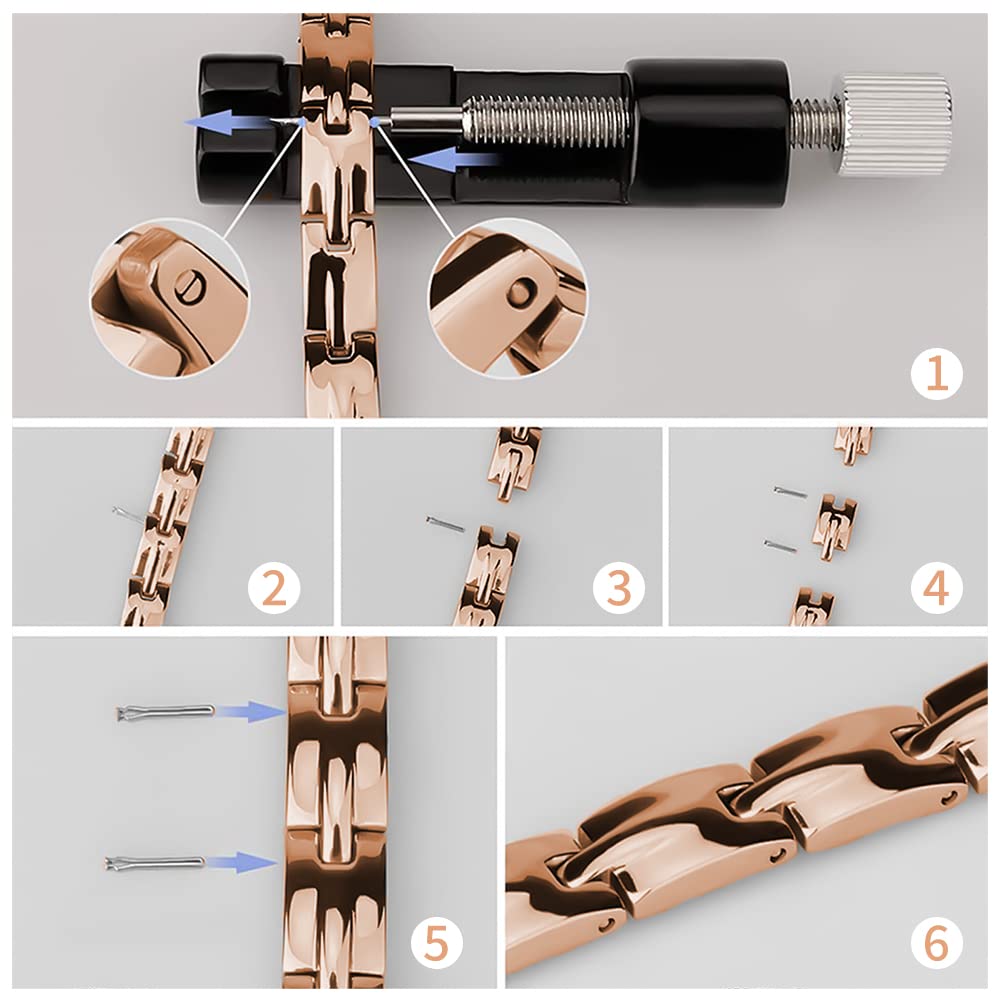 1

2

3

4

5

6