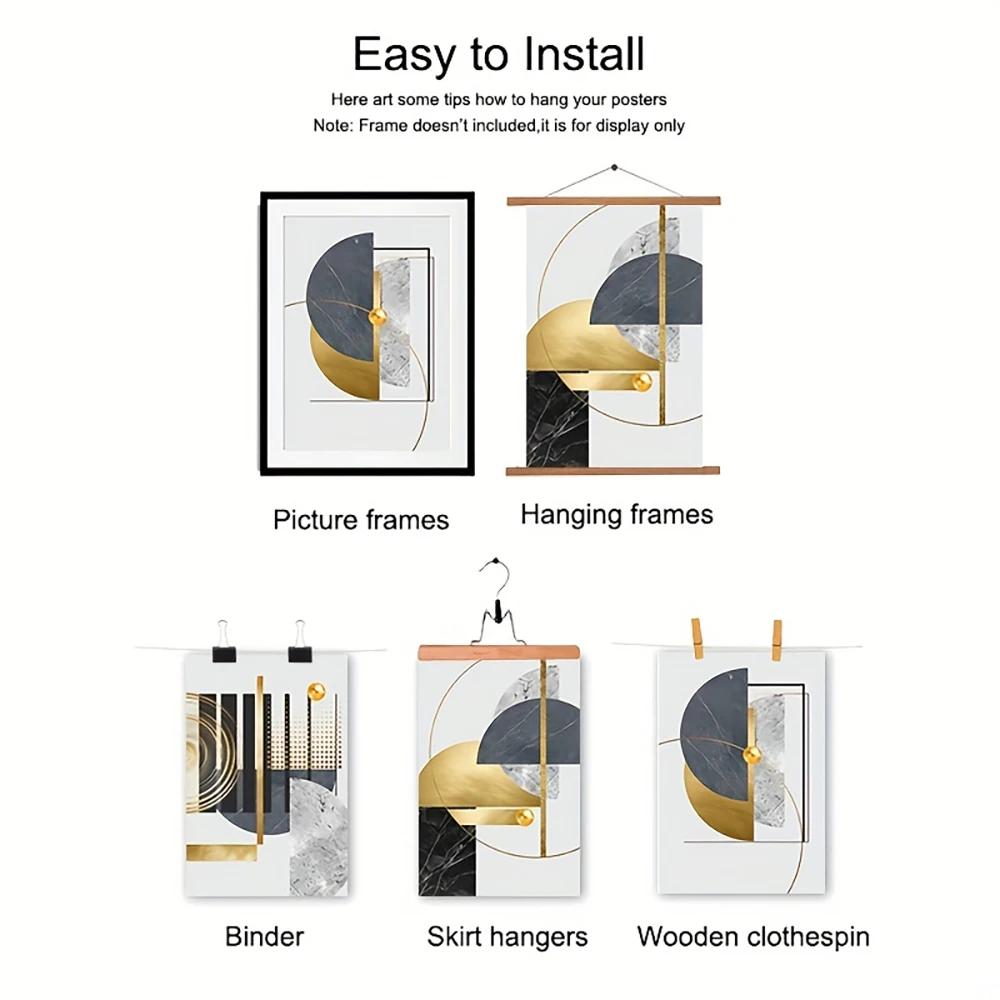 Easy to Install

Here art some tips how to hang your posters
Note: Frame doesn't included,it is for display only

Picture frames

Hanging frames

Binder

Skirt hangers

Wooden clothespin