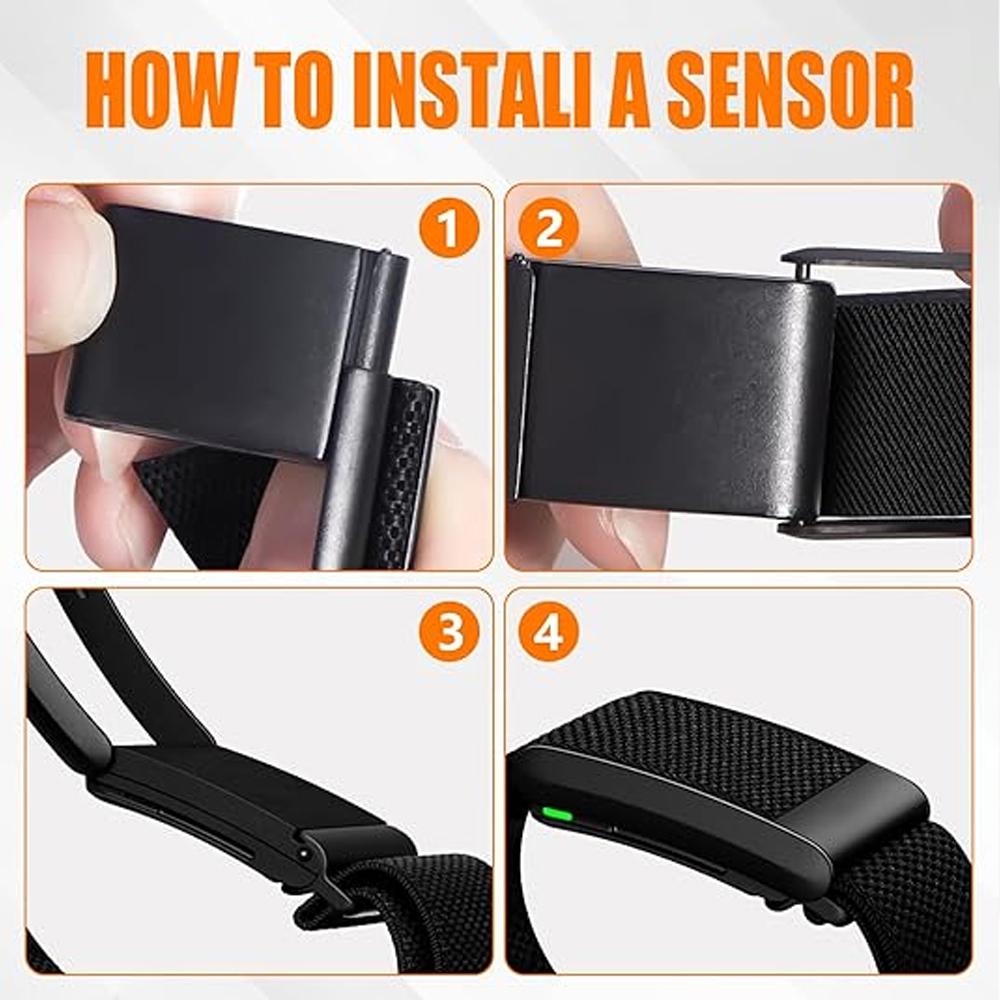 HOW TO INSTALI A SENSOR

1

2

3

4