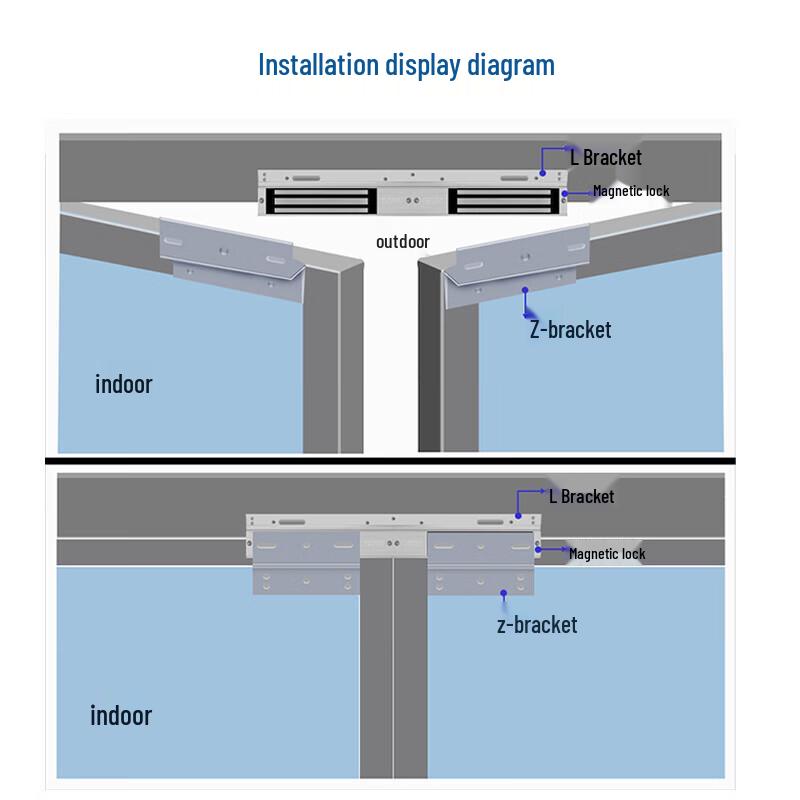 Installation display diagram

L Bracket

Magnetic lock

outdoor

Z-bracket

indoor

L Bracket

Magnetic lock

z-bracket

indoor