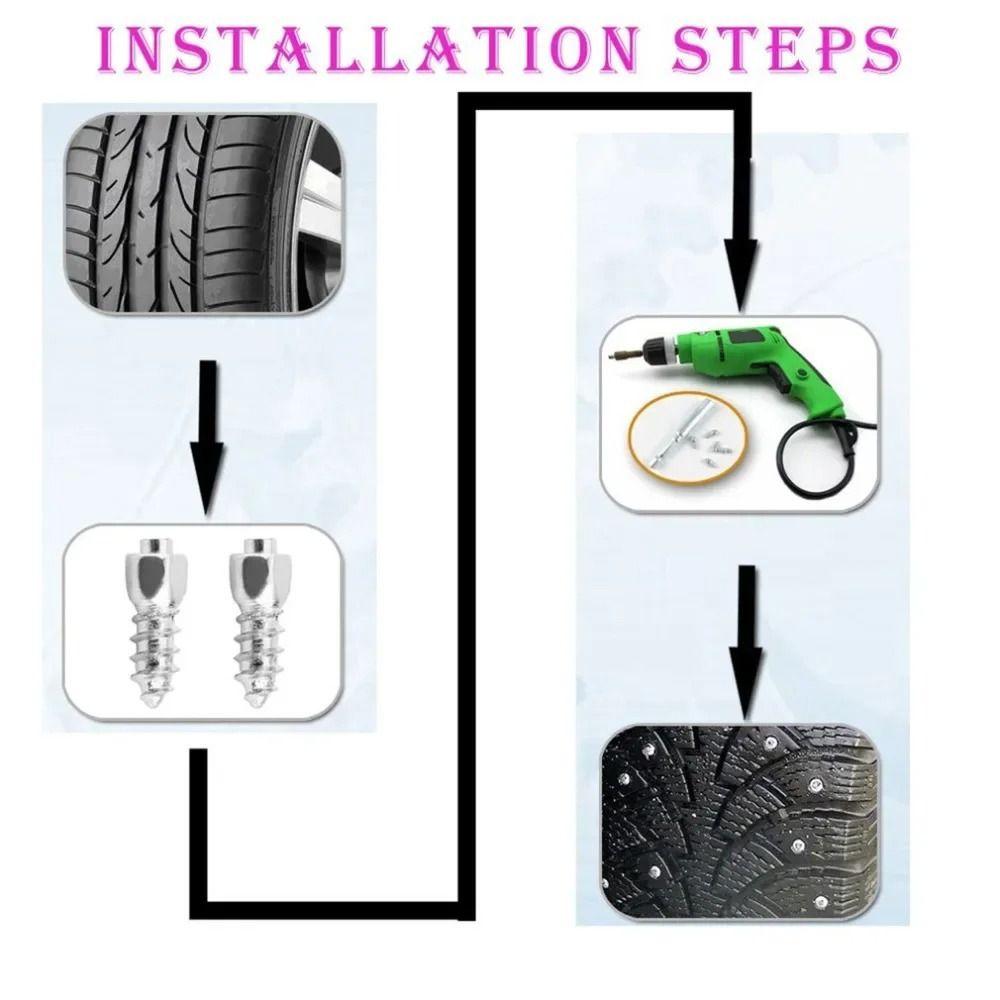 INSTALLATION STEPS