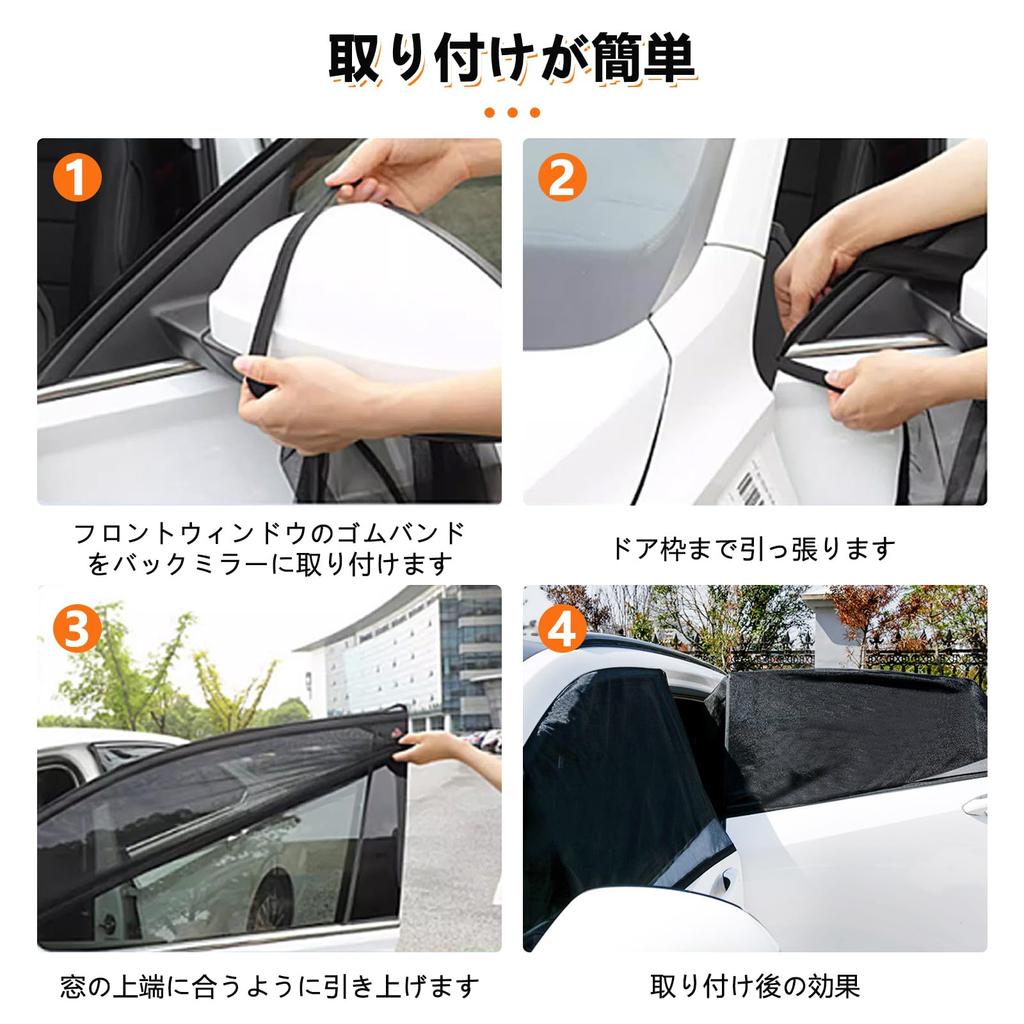 取り付けが簡単

1

フロントウィンドウのゴムバンドをバックミラーに取り付けます

2

ドア枠まで引っ張ります

3

窓の上端に合うように引き上げます

4

取り付け後の効果