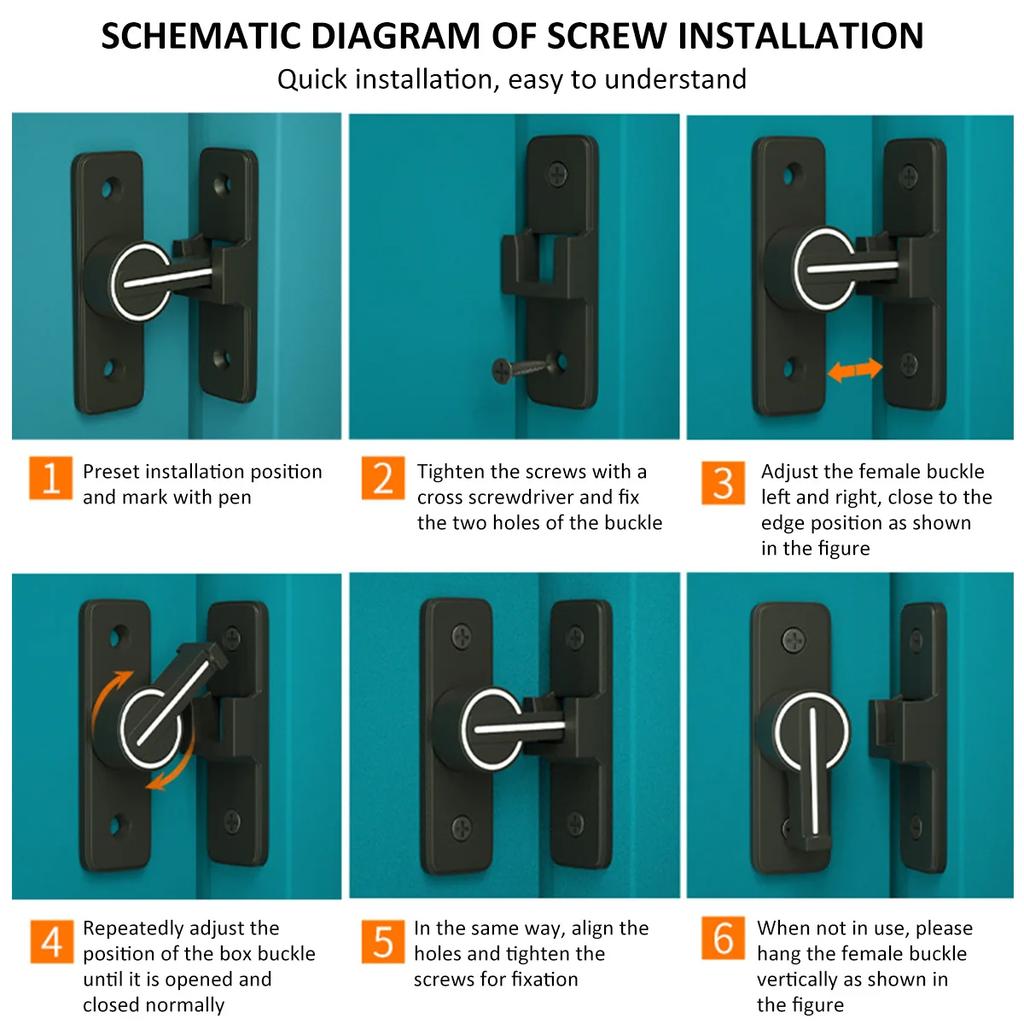 SCHEMATIC DIAGRAM OF SCREW INSTALLATION

Quick installation, easy to understand

1 Preset installation position and mark with pen

2 Tighten the screws with a cross screwdriver and fix the two holes of the buckle

3 Adjust the female buckle left and right, close to the edge position as shown in the figure

4 Repeatedly adjust the position of the box buckle until it is opened and closed normally

5 In the same way, align the holes and tighten the screws for fixation

6 When not in use, please hang the female buckle vertically as shown in the figure