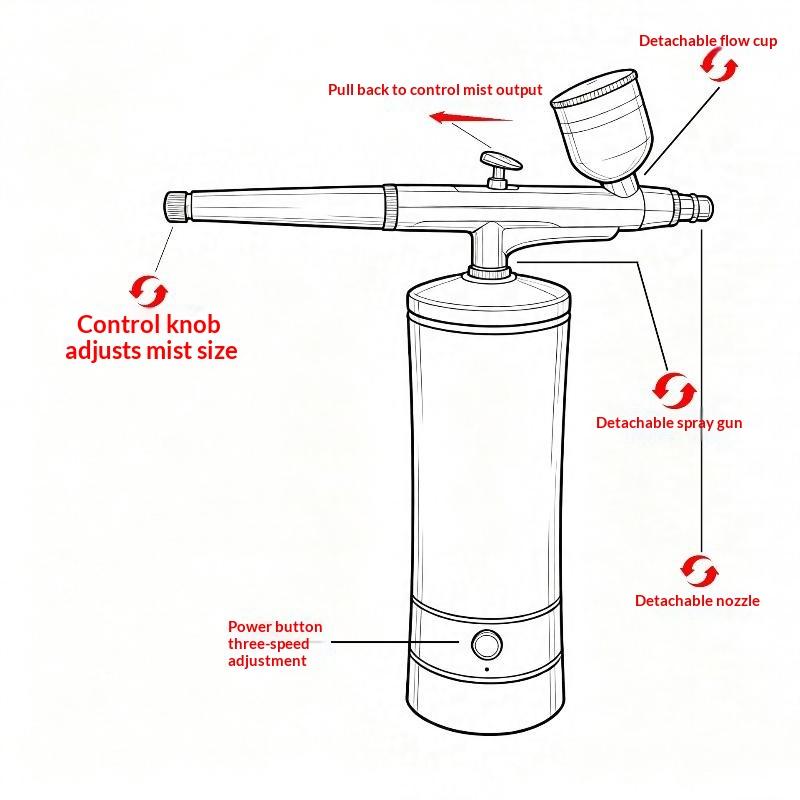 Detachable flow cup

Pull back to control mist output

Control knob adjusts mist size

Detachable spray gun

Detachable nozzle

Power button three-speed adjustment