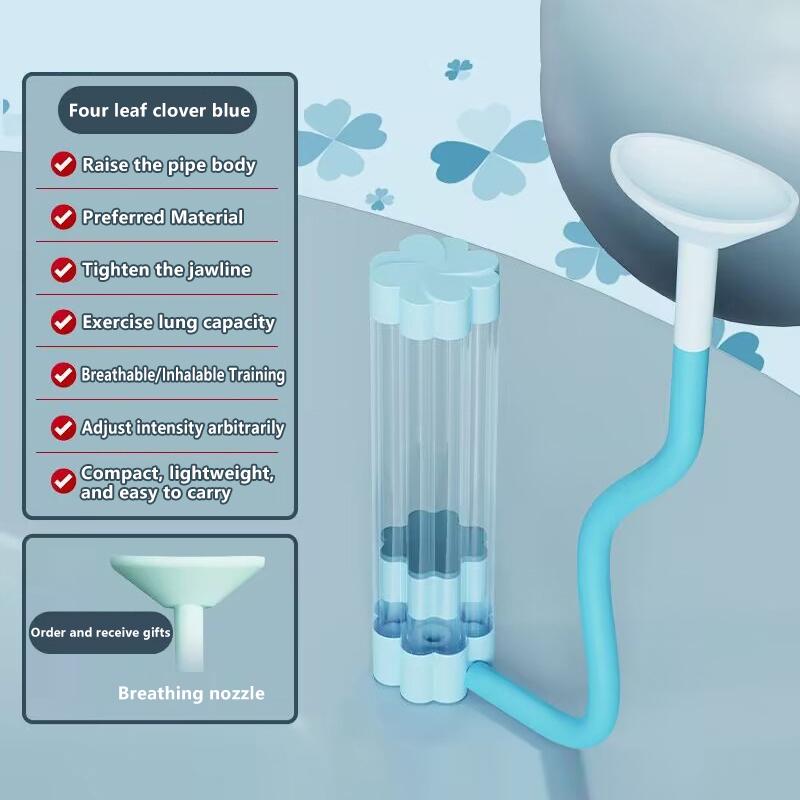 Four leaf clover blue

Raise the pipe body

Preferred Material

Tighten the jawline

Exercise lung capacity

Breathable/Inhalable Training

Adjust intensity arbitrarily

Compact, lightweight, and easy to carry

Order and receive gifts

Breathing nozzle