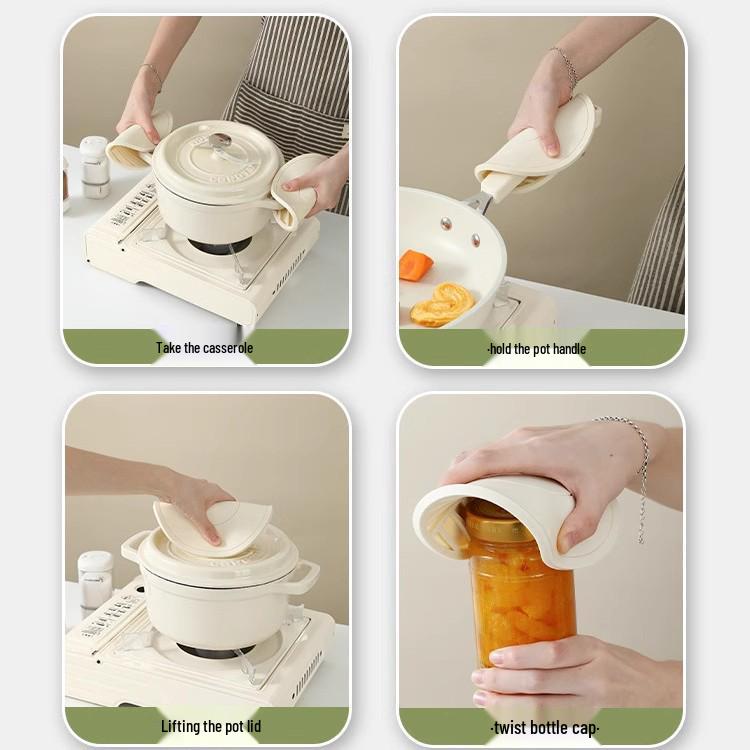 Take the casserole

·hold the pot handle

Lifting the pot lid

·twist bottle cap·