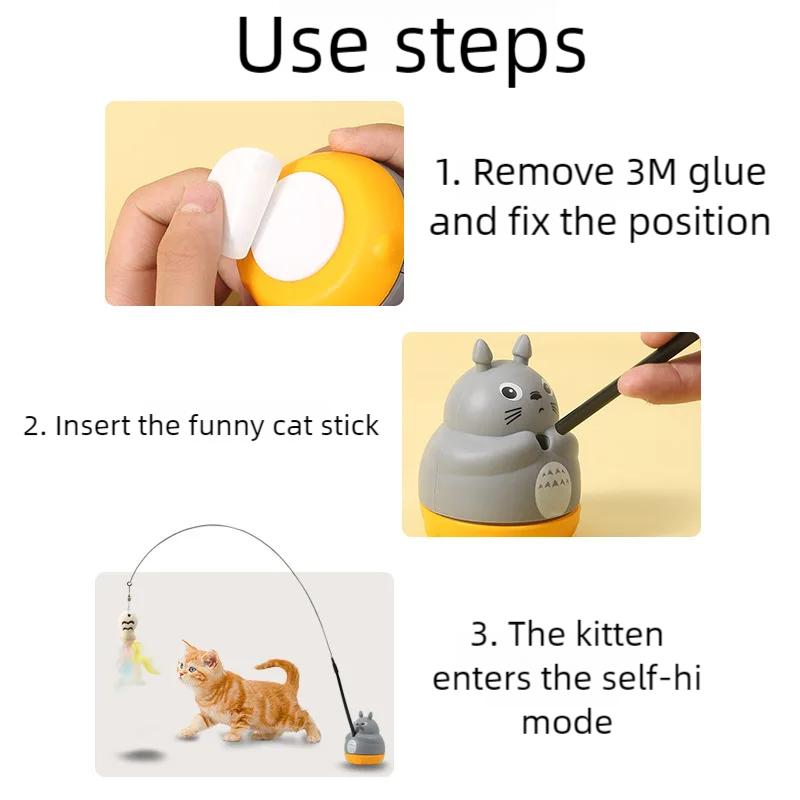 Use steps

1. Remove 3M glue and fix the position

2. Insert the funny cat stick

3. The kitten enters the self-hi mode