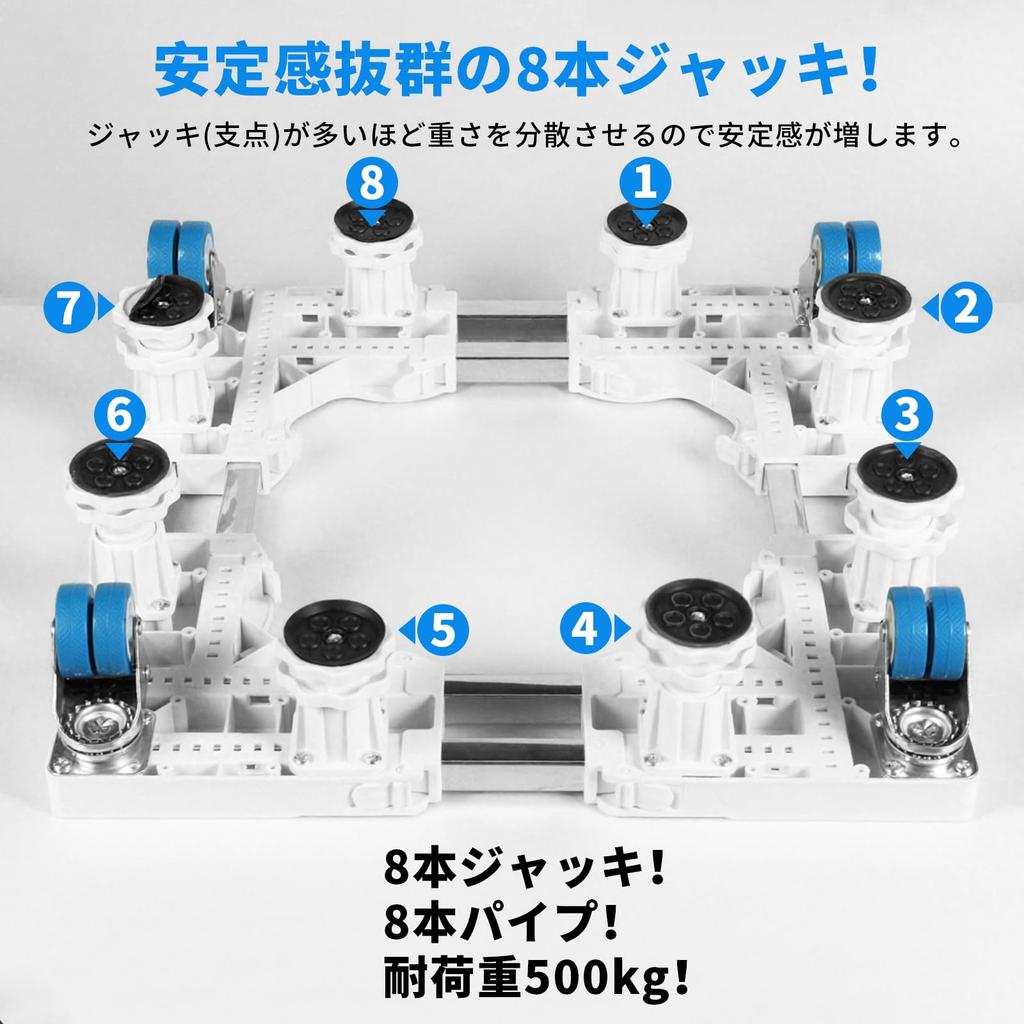 安定感抜群の8本ジャッキ!

ジャッキ(支点)が多いほど重さを分散させるので安定感が増します。

8

1

7

2

6

3

5

4

8本ジャッキ!
8本パイプ!
耐荷重500kg!